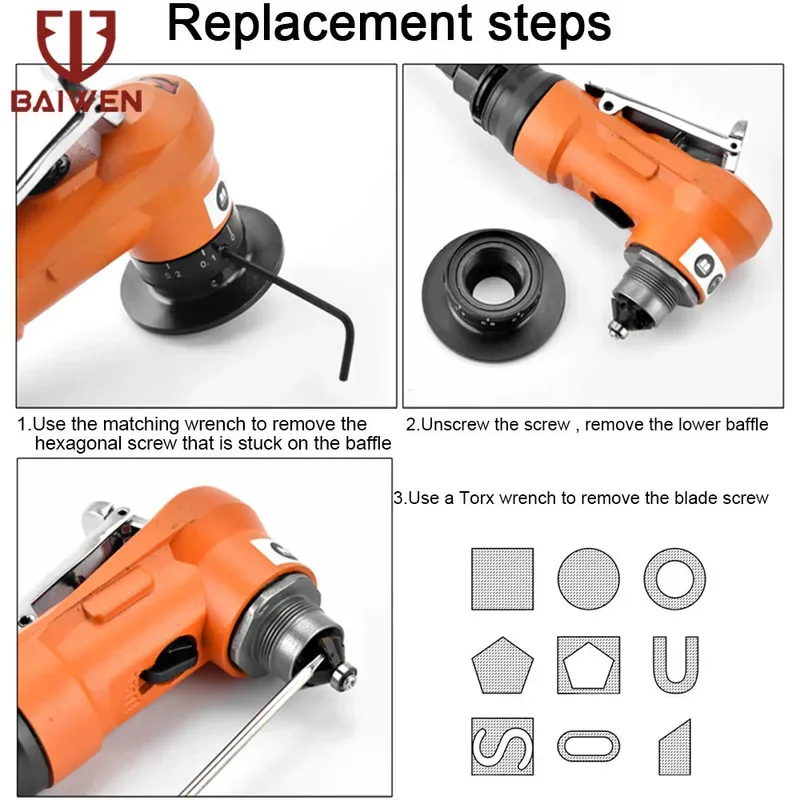 BAIWEN

Replacement steps

1.Use the matching wrench to remove the hexagonal screw that is stuck on the baffle

2.Unscrew the screw , remove the lower baffle

3.Use a Torx wrench to remove the blade screw