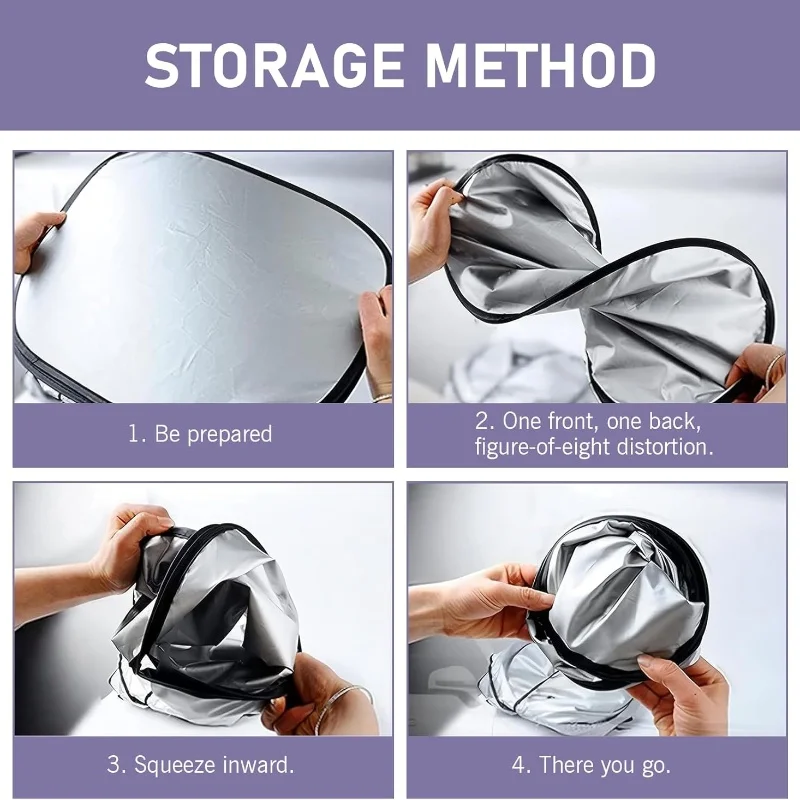 STORAGE METHOD

1. Be prepared

2. One front, one back, figure-of-eight distortion.

3. Squeeze inward.

4. There you go.