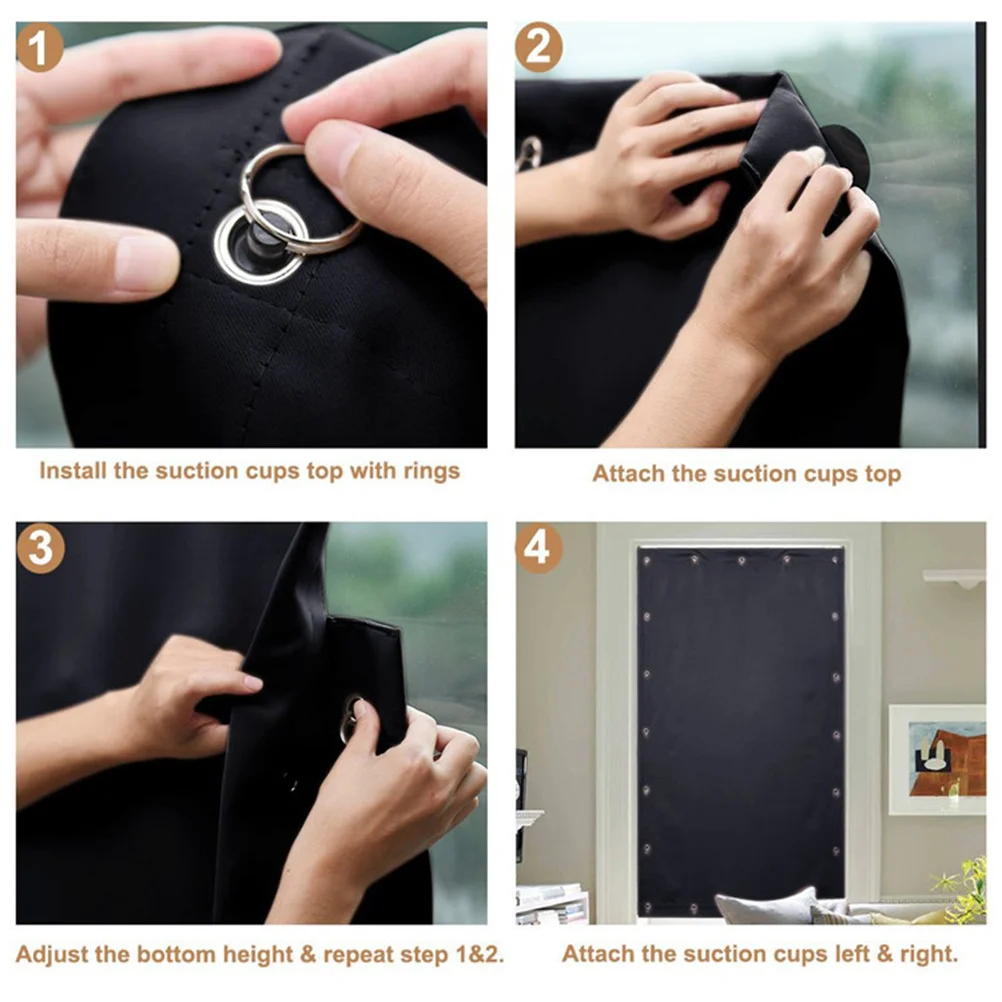 1

Install the suction cups top with rings

2

Attach the suction cups top

3

Adjust the bottom height & repeat step 1&2.

4

Attach the suction cups left & right.