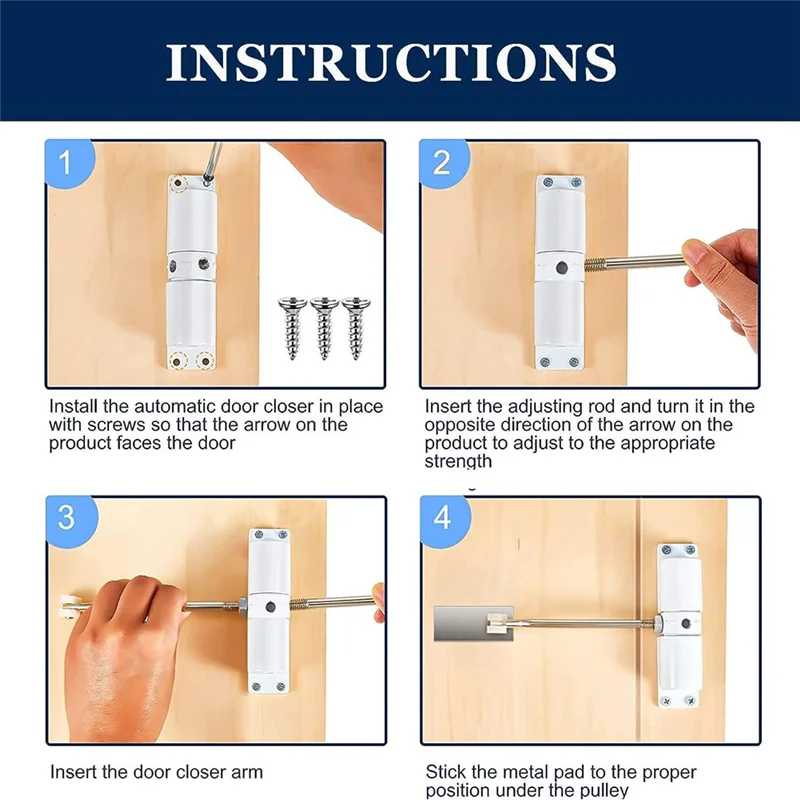 INSTRUCTIONS

1

Install the automatic door closer in place with screws so that the arrow on the product faces the door

2

Insert the adjusting rod and turn it in the opposite direction of the arrow on the product to adjust to the appropriate strength

3

Insert the door closer arm

4

Stick the metal pad to the proper position under the pulley