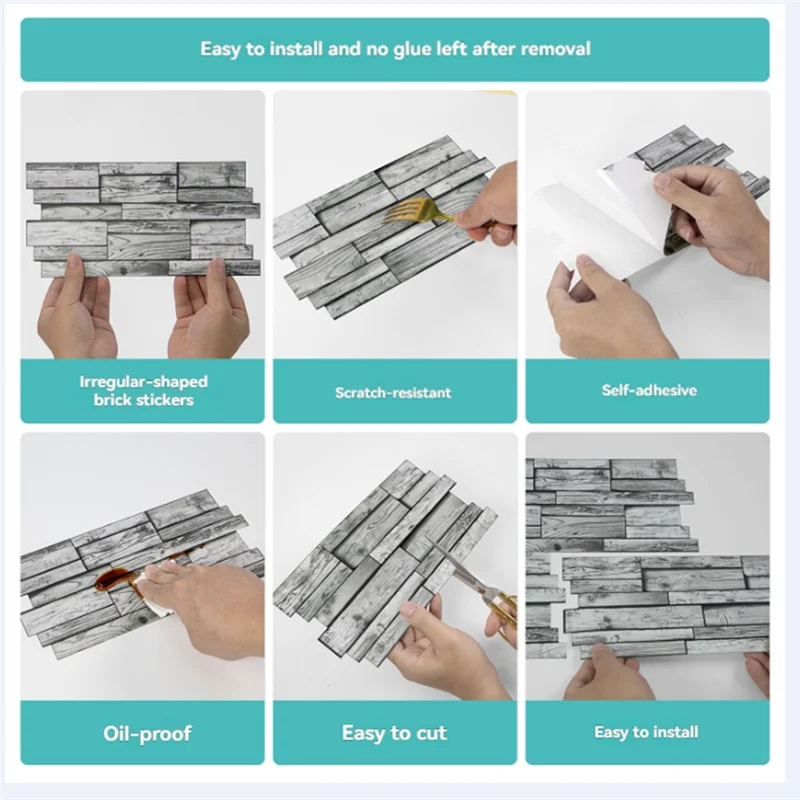 Easy to install and no glue left after removal

Irregular-shaped brick stickers

Scratch-resistant

Self-adhesive

Oil-proof

Easy to cut

Easy to install