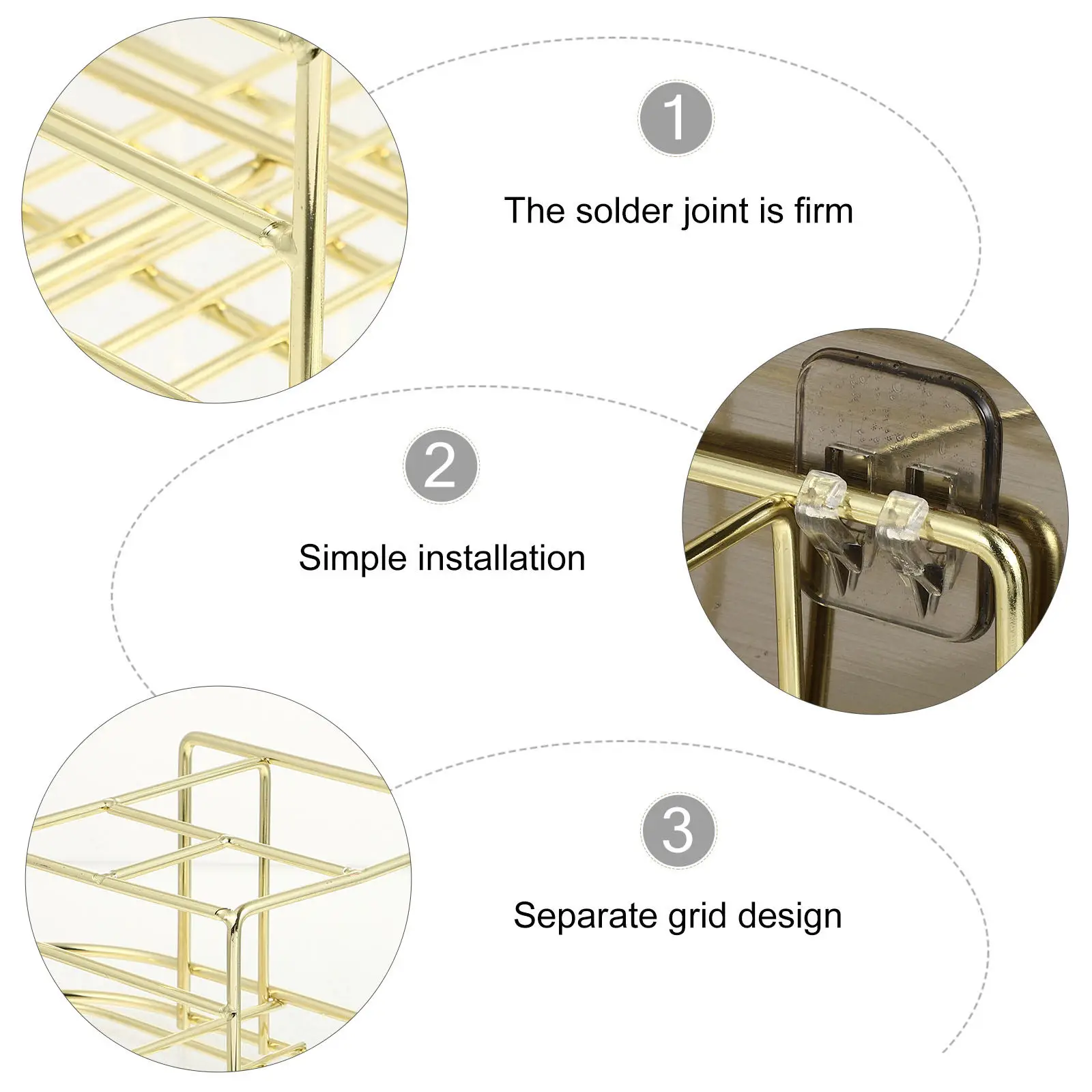 1

The solder joint is firm

2

Simple installation

3

Separate grid design