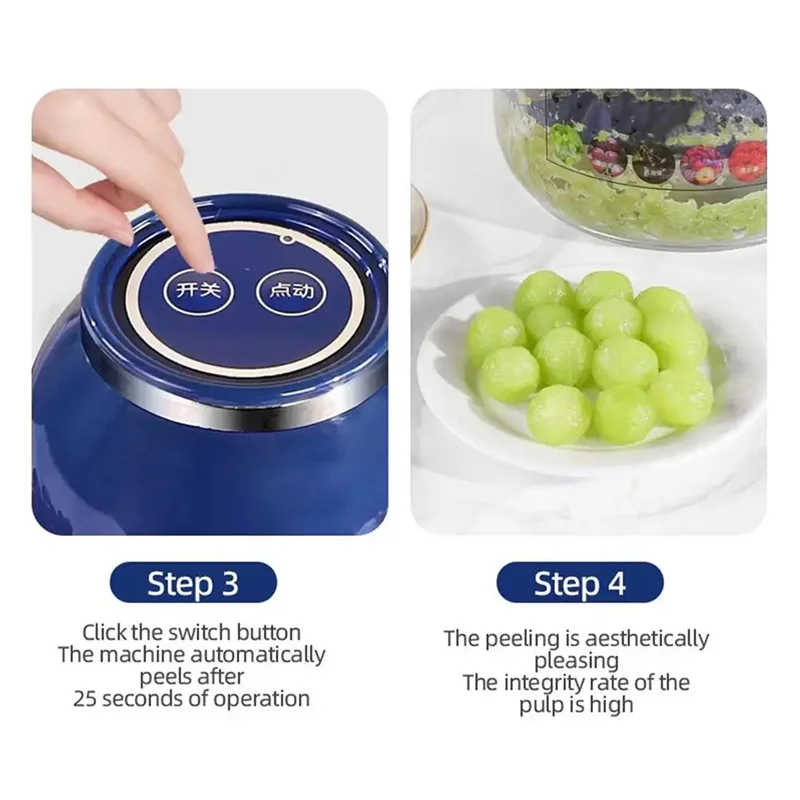 开关

点动

Step 3

Click the switch button
The machine automatically peels after
25 seconds of operation

Step 4

The peeling is aesthetically pleasing
The integrity rate of the pulp is high