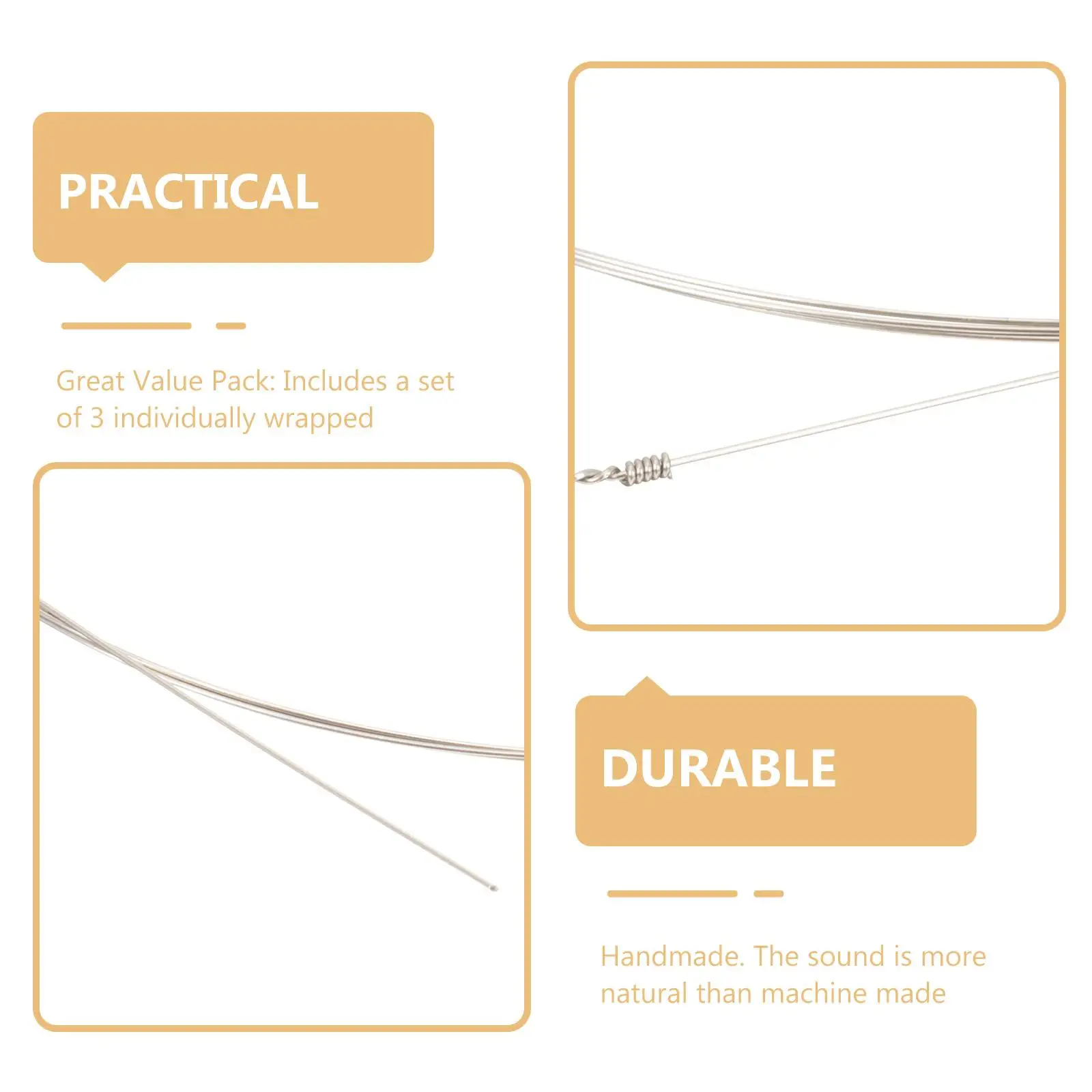 PRACTICAL

Great Value Pack: Includes a set of 3 individually wrapped

DURABLE

Handmade. The sound is more natural than machine made