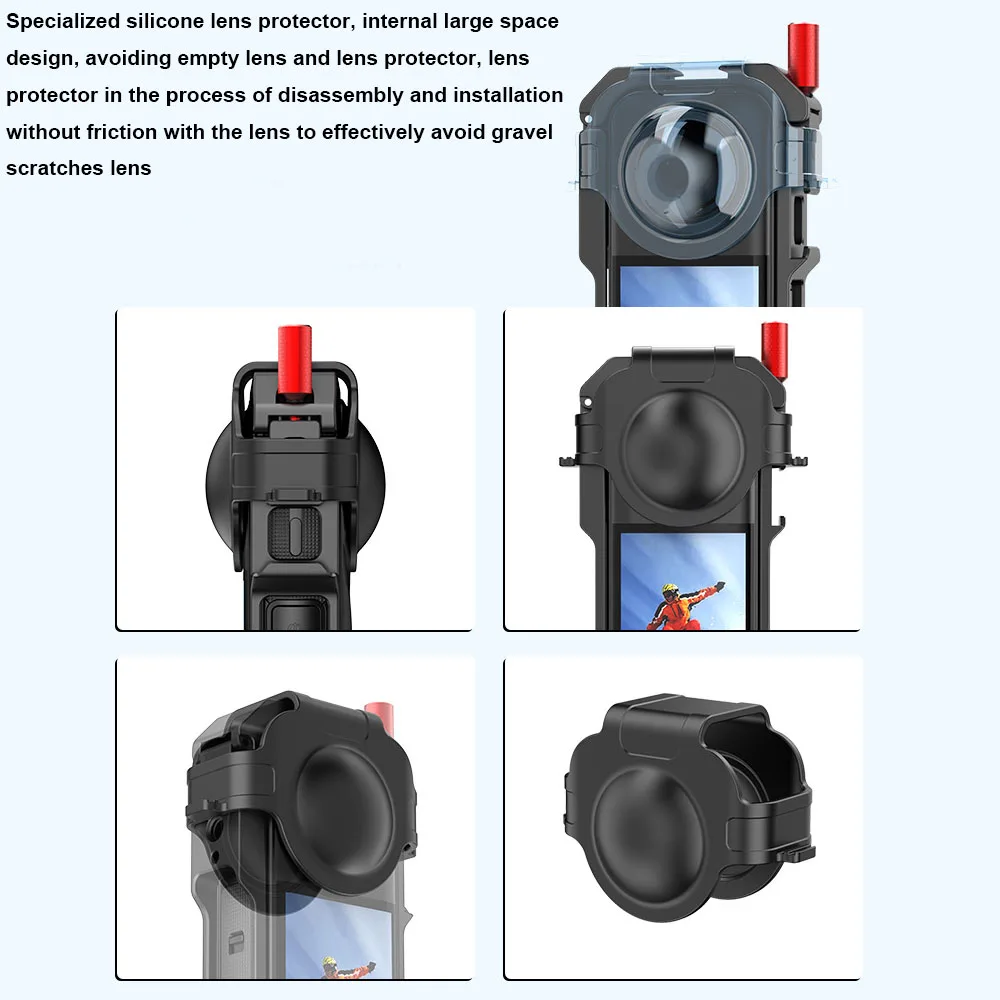 Specialized silicone lens protector, internal large space design, avoiding empty lens and lens protector, lens protector in the process of disassembly and installation without friction with the lens to effectively avoid gravel scratches lens