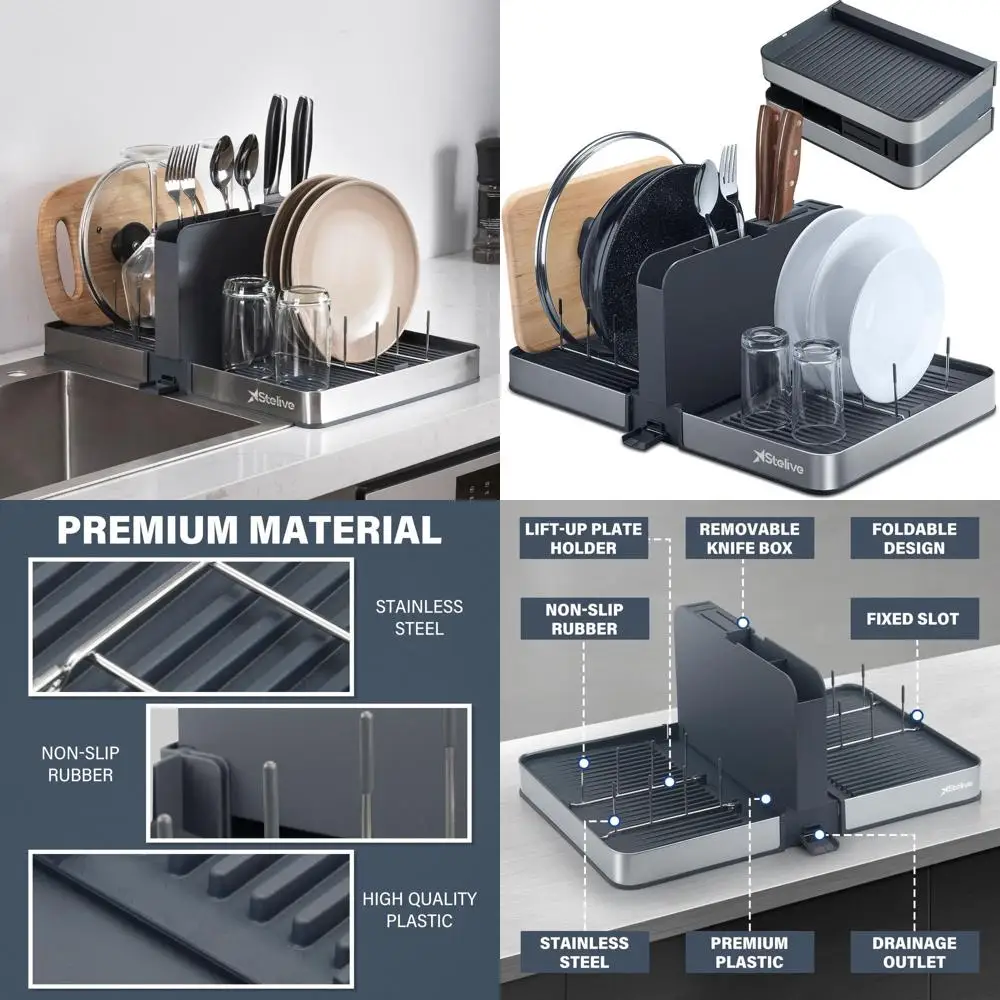 Stelive

Stelive

PREMIUM MATERIAL

STAINLESS STEEL

NON-SLIP RUBBER

HIGH QUALITY PLASTIC

LIFT-UP PLATE HOLDER

REMOVABLE KNIFE BOX

FOLDABLE DESIGN

NON-SLIP RUBBER

FIXED SLOT

Stelive

STAINLESS STEEL

PREMIUM PLASTIC

DRAINAGE OUTLET