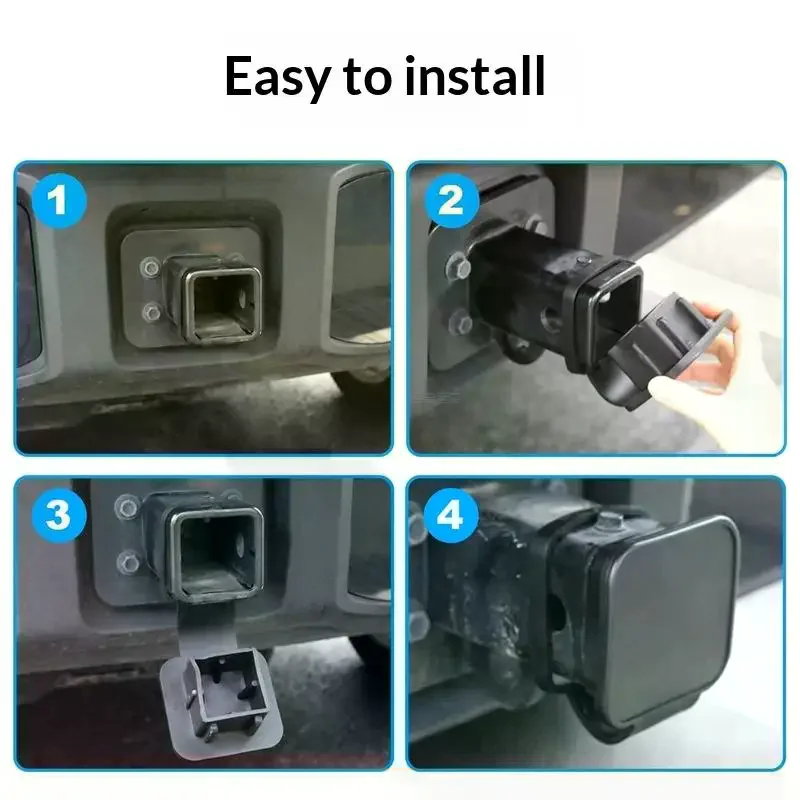 Easy to install

1

2

3

4