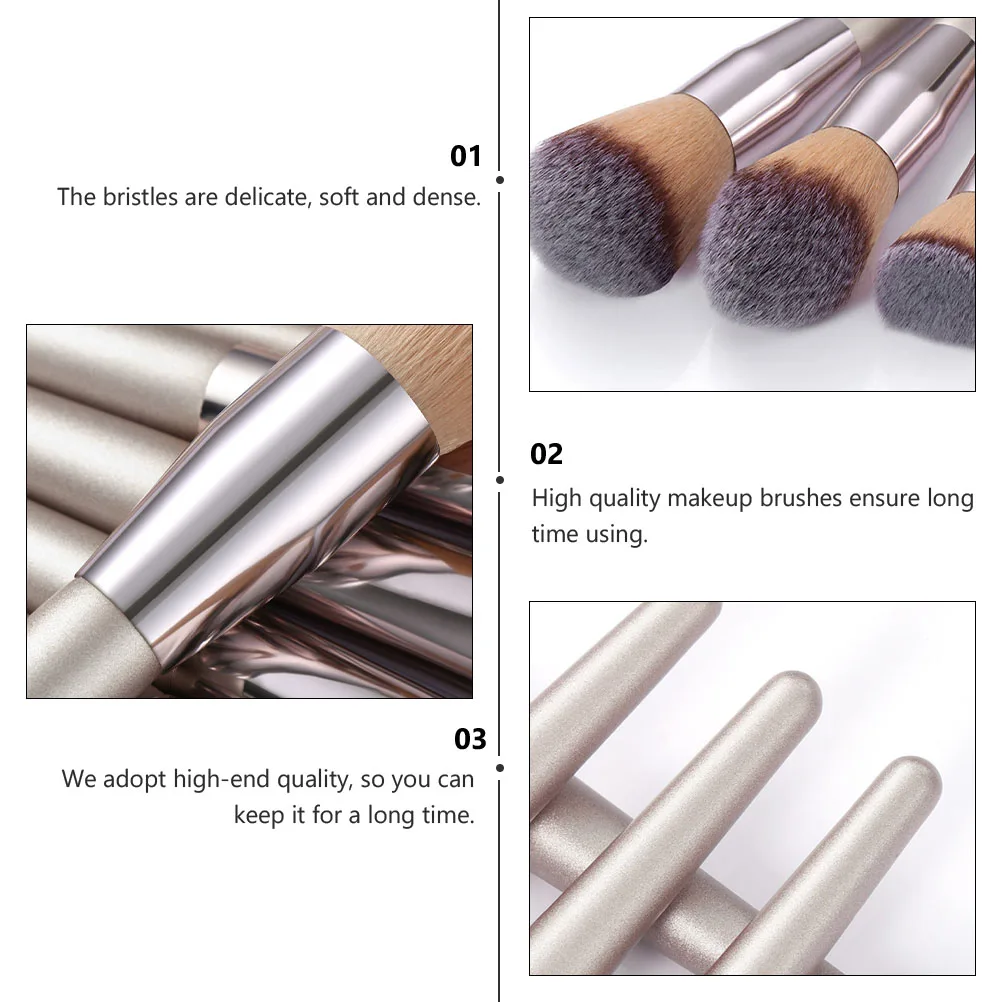 01
The bristles are delicate, soft and dense.

02
High quality makeup brushes ensure long time using.

03
We adopt high-end quality, so you can keep it for a long time.