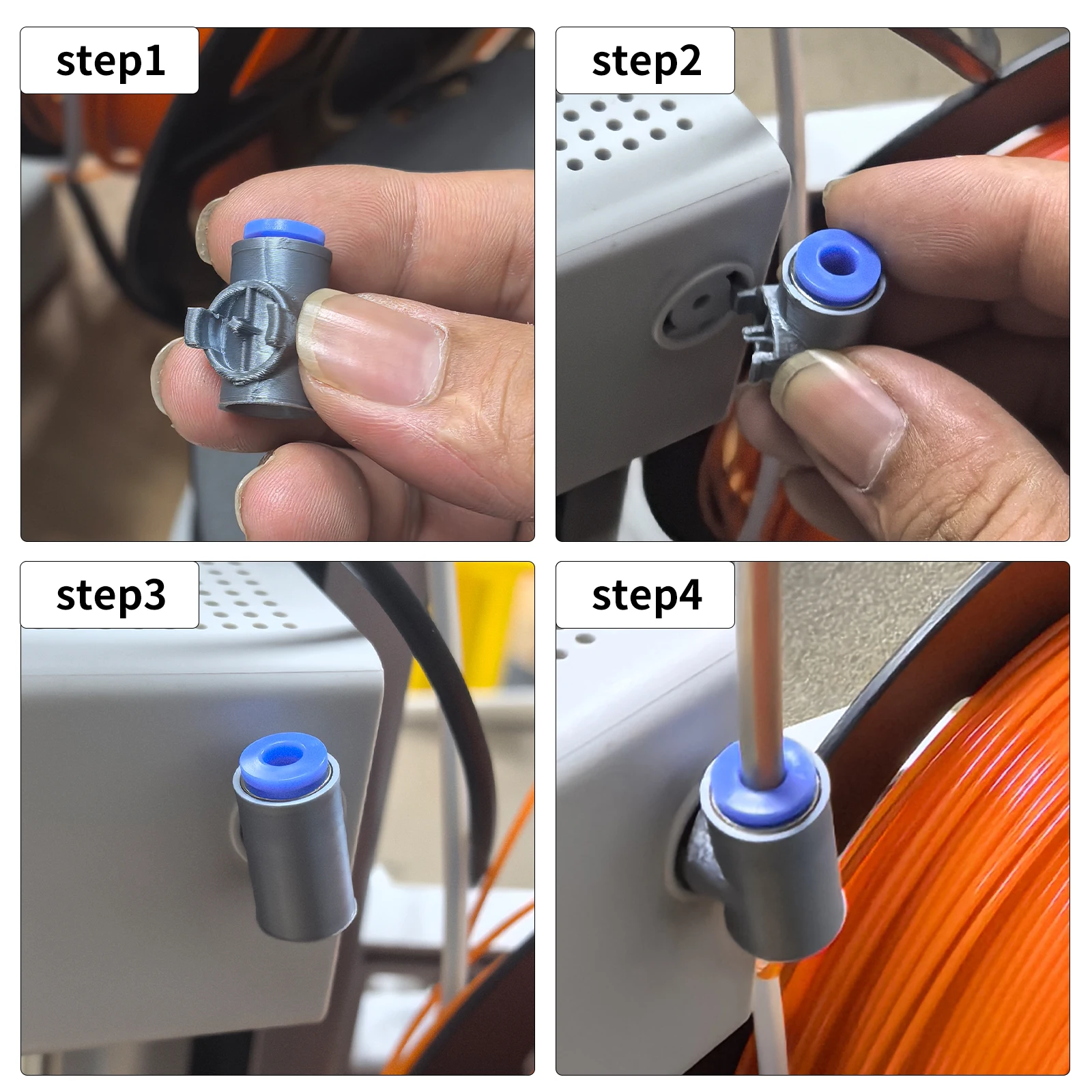 step1

step2

step3

step4