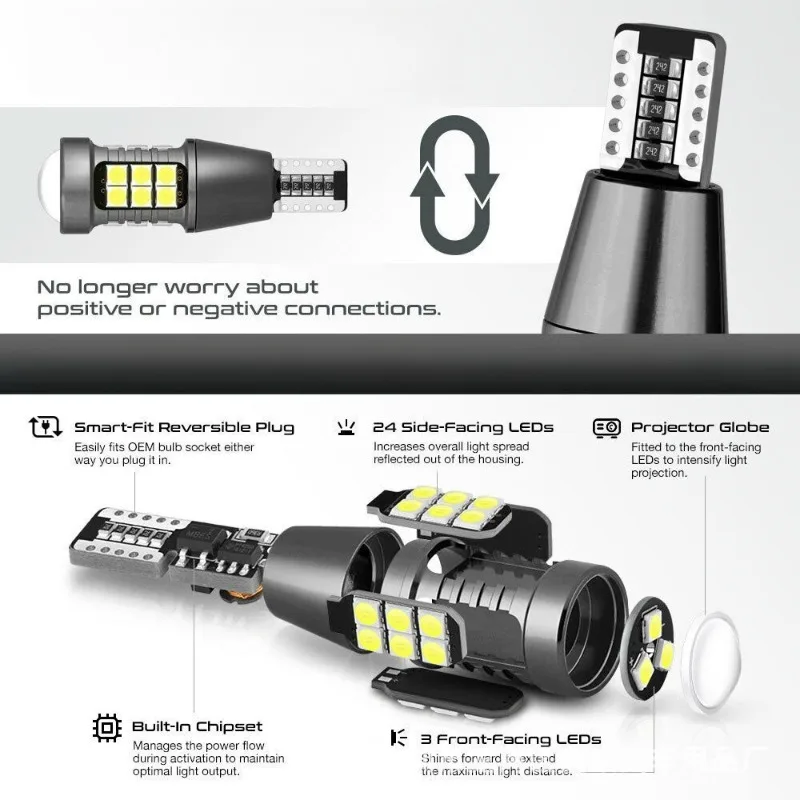 242
242
242
242
242

No longer worry about positive or negative connections.

Smart-Fit Reversible Plug
Easily fits OEM bulb socket either way you plug it in.

24 Side-Facing LEDs
Increases overall light spread reflected out of the housing.

Projector Globe
Fitted to the front-facing LEDs to intensify light projection.

Built-In Chipset
Manages the power flow during activation to maintain optimal light output.

3 Front-Facing LEDs
Shines forward to extend the maximum light distance.