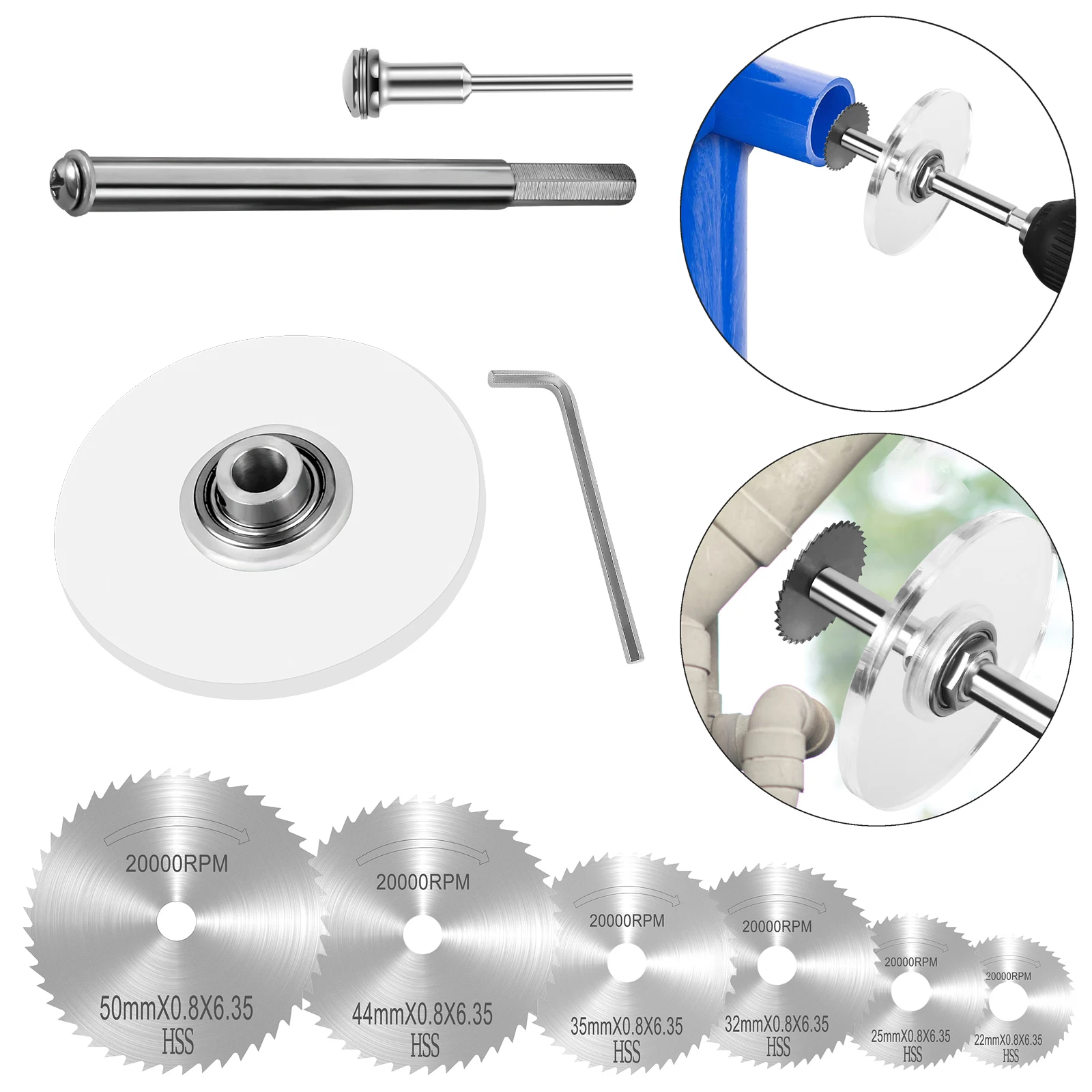 20000RPM
50mmX0.8X6.35
HSS

20000RPM
44mmX0.8X6.35
HSS

20000RPM
35mmX0.8X6.35
HSS

20000RPM
32mmX0.8X6.35
HSS

20000RPM
25mmX0.8X6.35
HSS

20000RPM
22mmX0.8X6.35
HSS