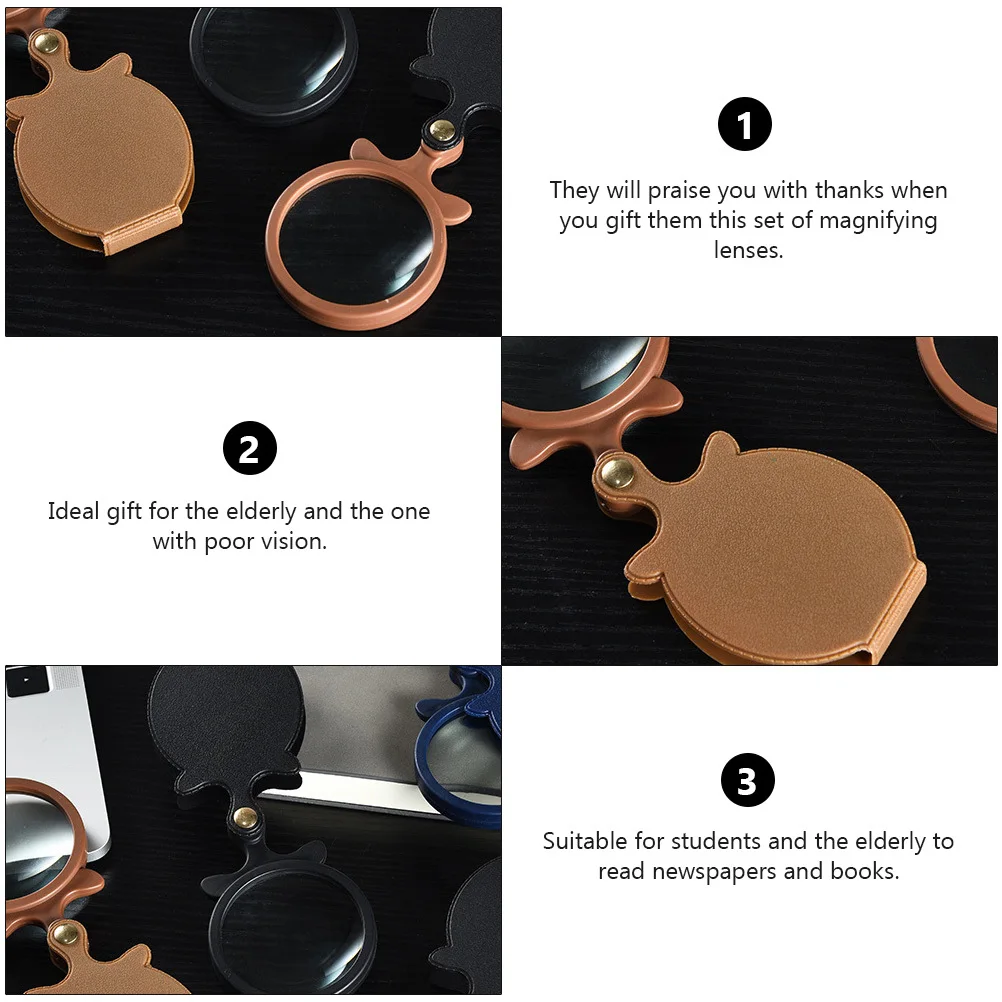 1

They will praise you with thanks when you gift them this set of magnifying lenses.

2

Ideal gift for the elderly and the one with poor vision.

3

Suitable for students and the elderly to read newspapers and books.