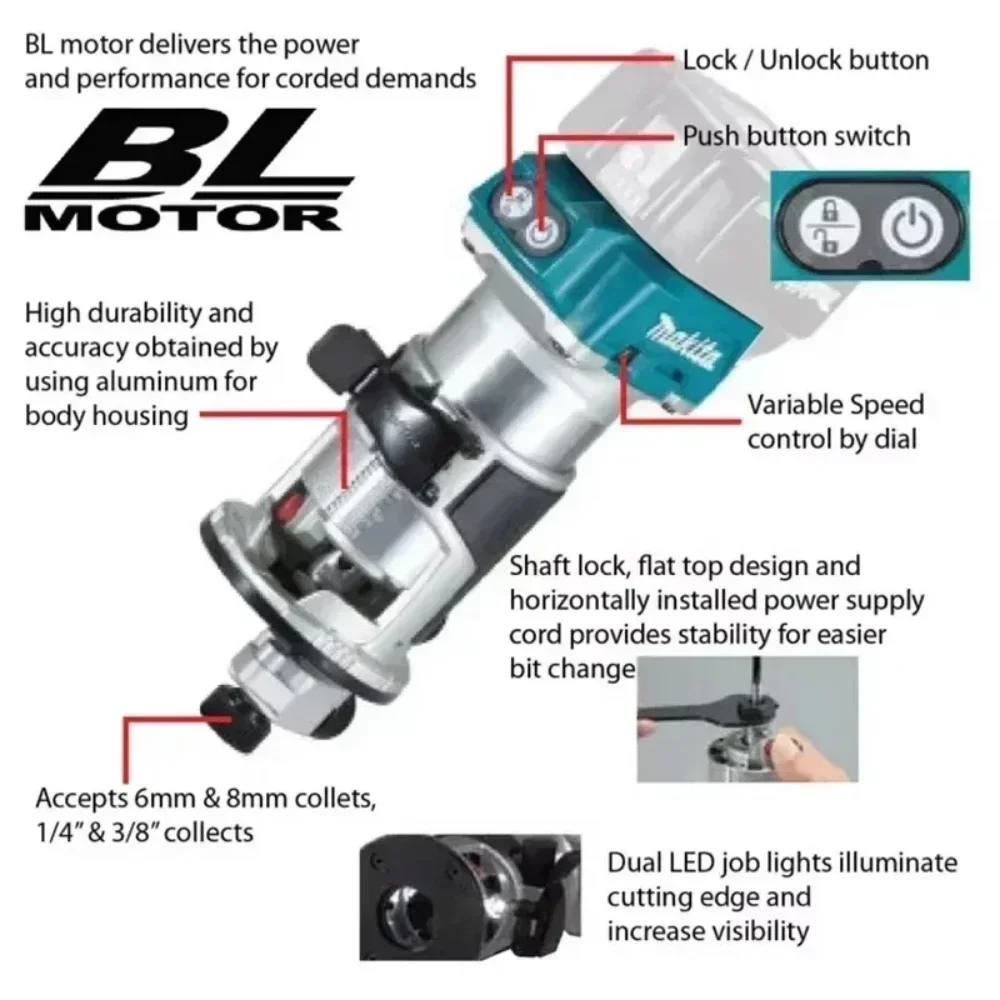 BL motor delivers the power and performance for corded demands

BL MOTOR

Lock / Unlock button

Push button switch

High durability and accuracy obtained by using aluminum for body housing

makita

Variable Speed control by dial

Shaft lock, flat top design and horizontally installed power supply cord provides stability for easier bit change

Accepts 6mm & 8mm collets, 1/4" & 3/8" collects

Dual LED job lights illuminate cutting edge and increase visibility