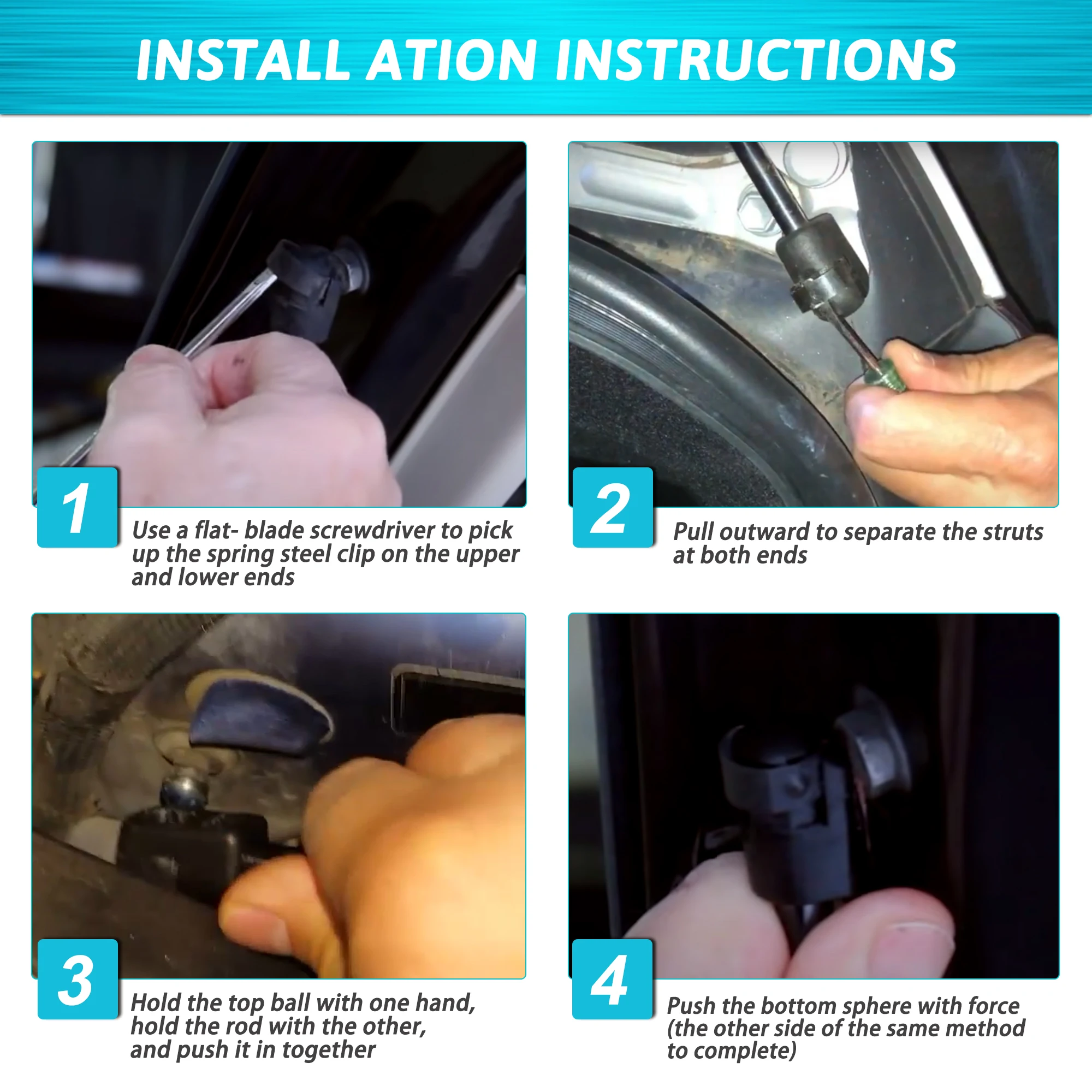 INSTALL ATION INSTRUCTIONS

1

Use a flat- blade screwdriver to pick up the spring steel clip on the upper and lower ends

2

Pull outward to separate the struts at both ends

3

Hold the top ball with one hand, hold the rod with the other, and push it in together

4

Push the bottom sphere with force (the other side of the same method to complete)