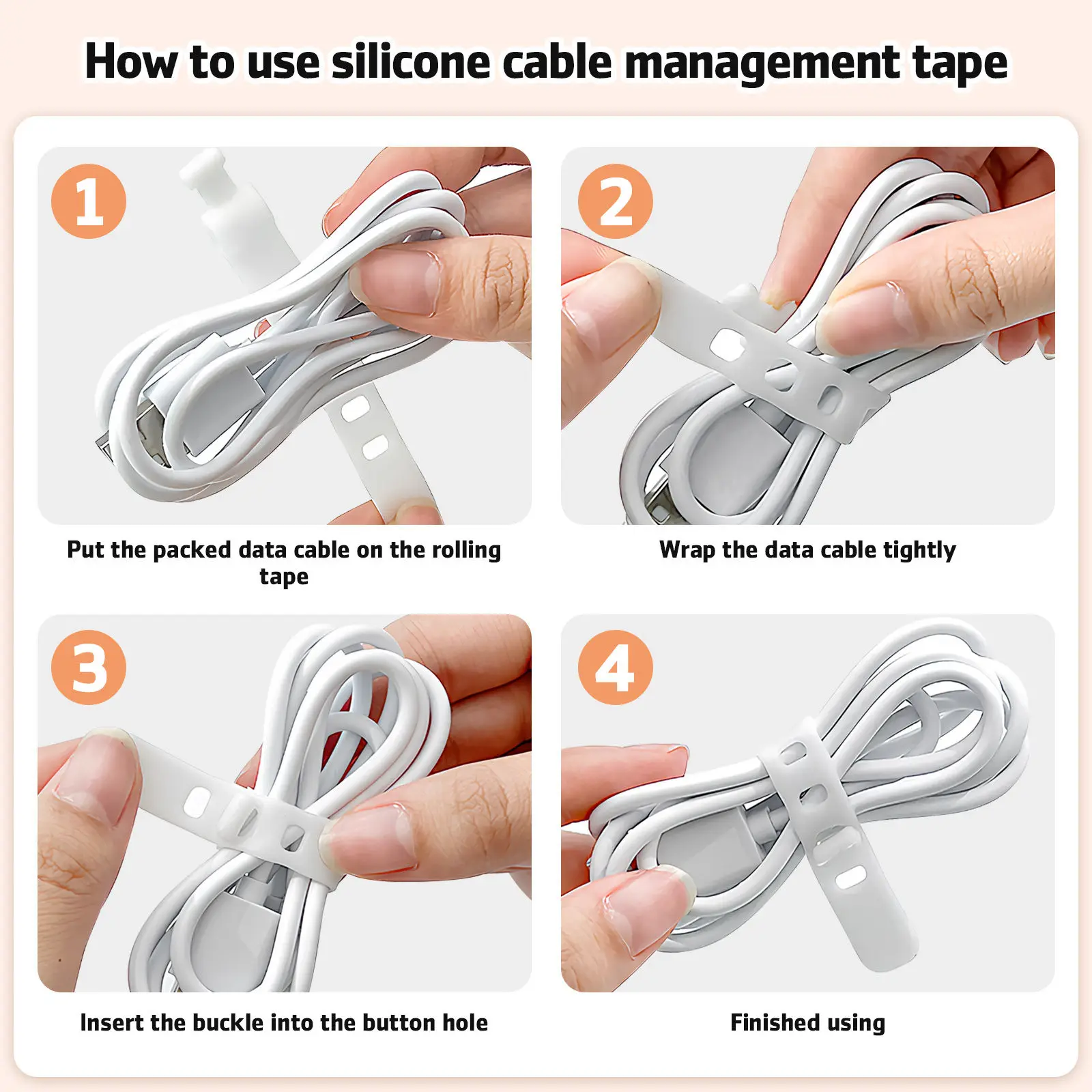 How to use silicone cable management tape

1

Put the packed data cable on the rolling tape

2

Wrap the data cable tightly

3

Insert the buckle into the button hole

4

Finished using