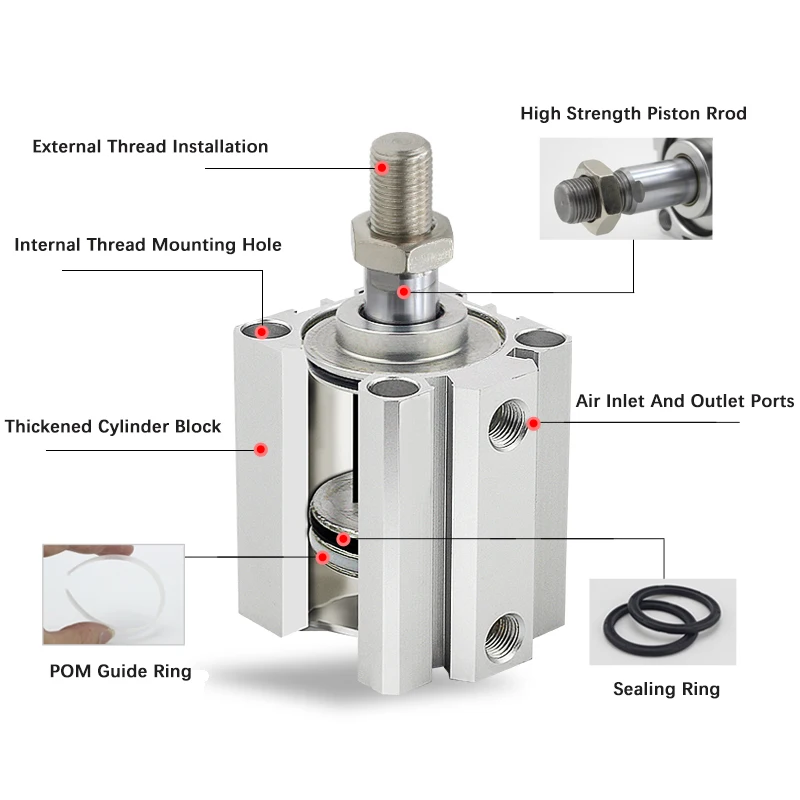 High Strength Piston Rrod

External Thread Installation

Internal Thread Mounting Hole

Air Inlet And Outlet Ports

Thickened Cylinder Block

POM Guide Ring

Sealing Ring