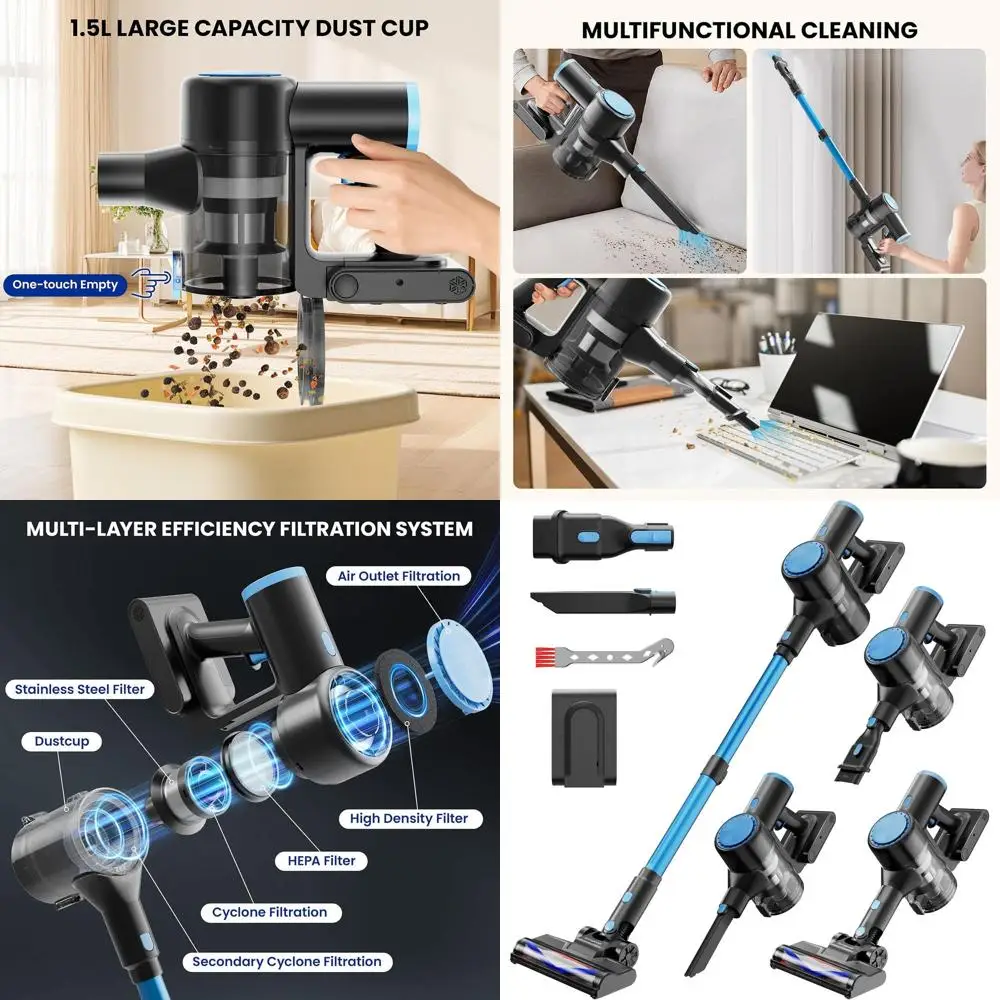 1.5L LARGE CAPACITY DUST CUP

One-touch Empty

MULTIFUNCTIONAL CLEANING

MULTI-LAYER EFFICIENCY FILTRATION SYSTEM

Air Outlet Filtration

Stainless Steel Filter

Dustcup

High Density Filter

HEPA Filter

Cyclone Filtration

Secondary Cyclone Filtration