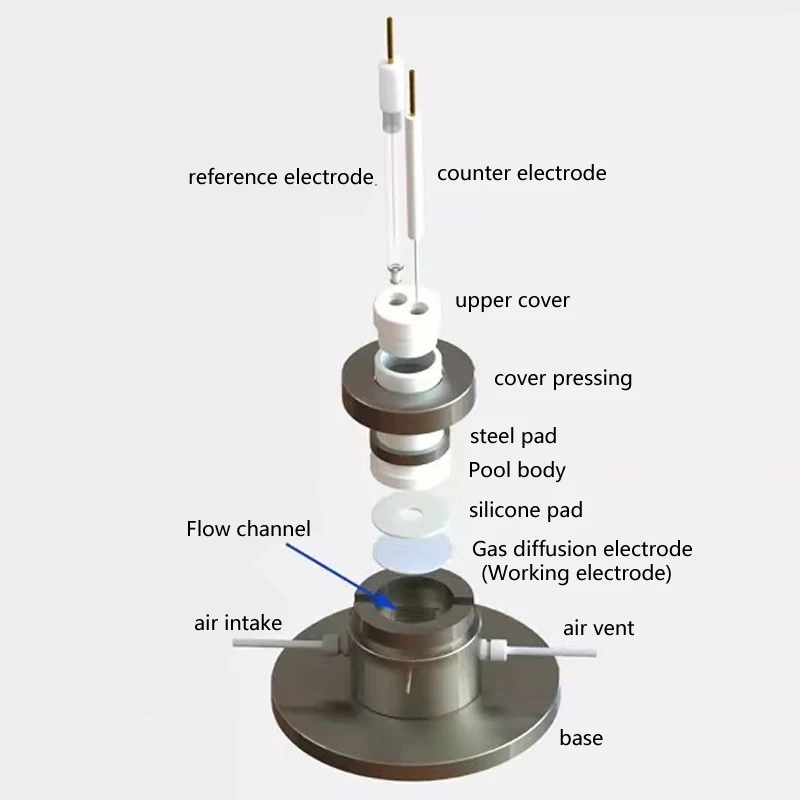 reference electrode

counter electrode

upper cover

cover pressing

steel pad

Pool body

silicone pad

Flow channel

Gas diffusion electrode
(Working electrode)

air intake

air vent

base