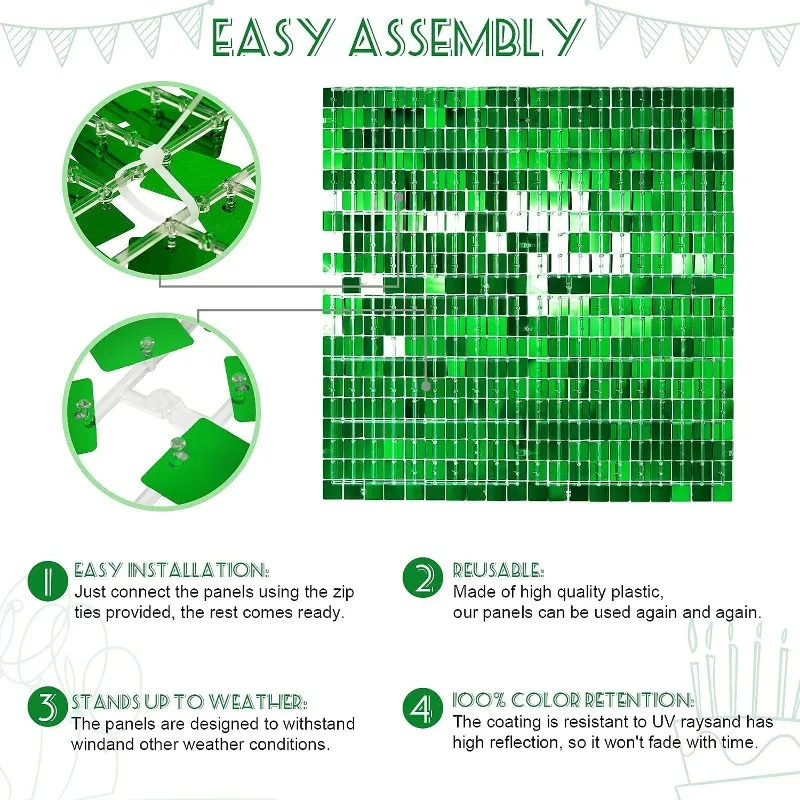 EASY ASSEMBLY

1 EASY INSTALLATION:
Just connect the panels using the zip ties provided, the rest comes ready.

2 REUSABLE:
Made of high quality plastic, our panels can be used again and again.

3 STANDS UP TO WEATHER:
The panels are designed to withstand windand other weather conditions.

4 100% COLOR RETENTION:
The coating is resistant to UV raysand has high reflection, so it won't fade with time.