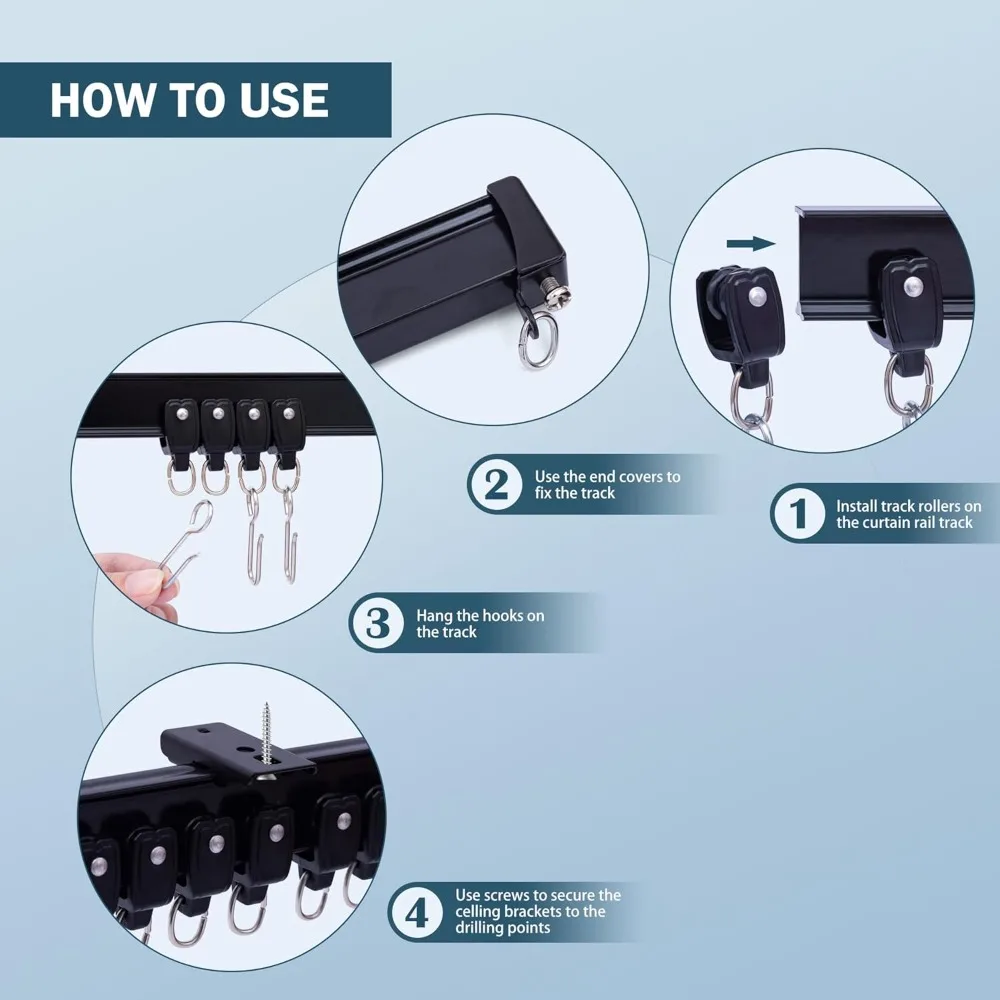 HOW TO USE

2
Use the end covers to fix the track

1
Install track rollers on the curtain rail track

3
Hang the hooks on the track

4
Use screws to secure the celling brackets to the drilling points