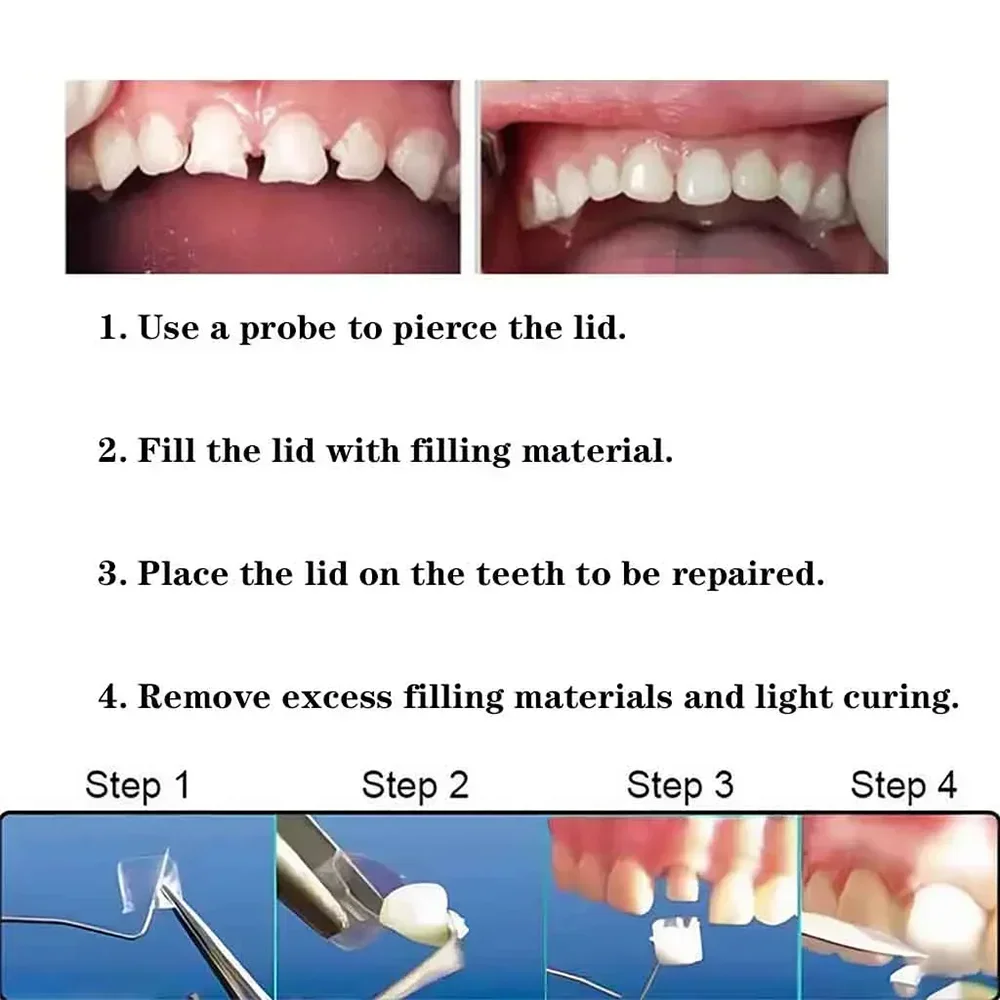 1. Use a probe to pierce the lid.

2. Fill the lid with filling material.

3. Place the lid on the teeth to be repaired.

4. Remove excess filling materials and light curing.

Step 1 Step 2 Step 3 Step 4