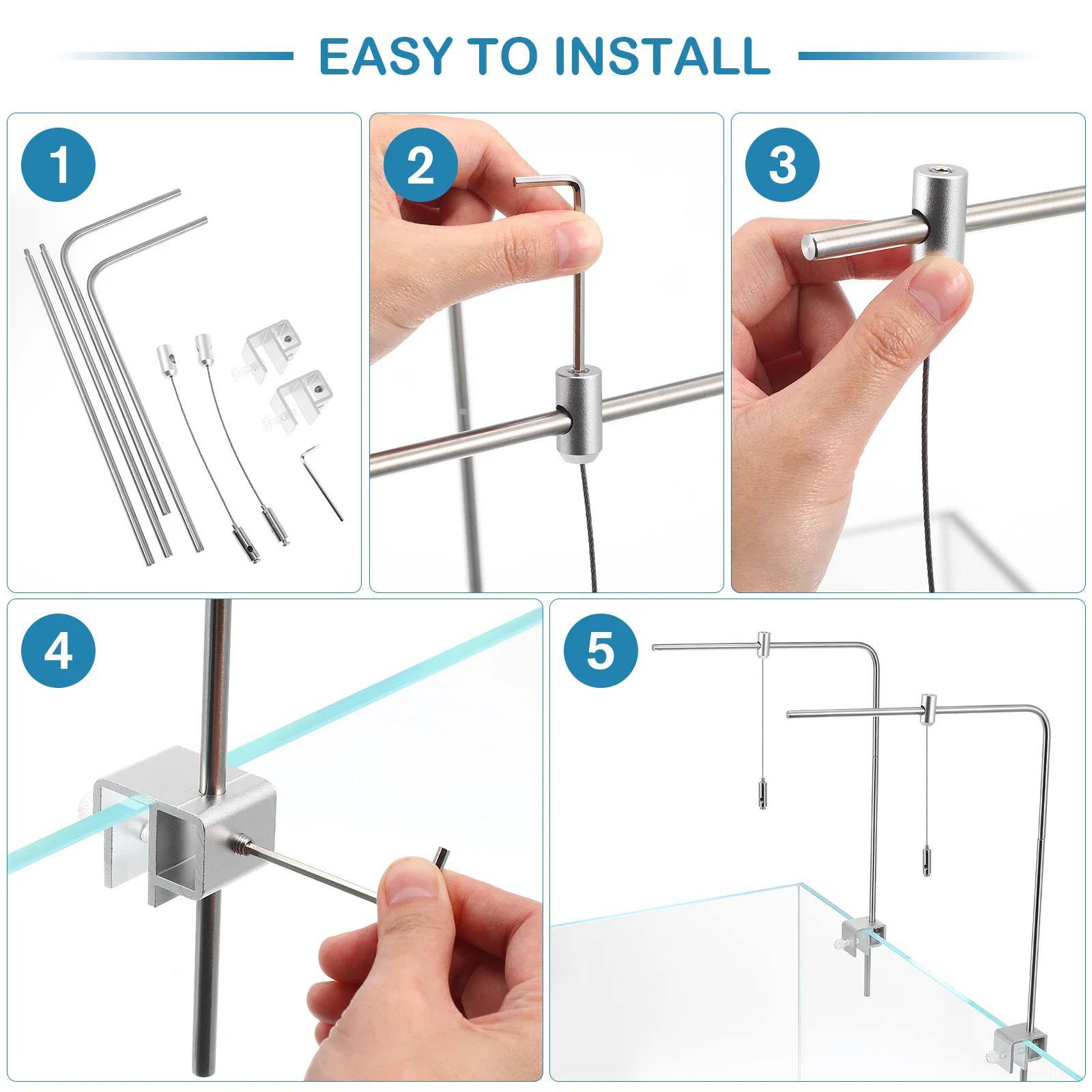 EASY TO INSTALL

1

2

3

4

5