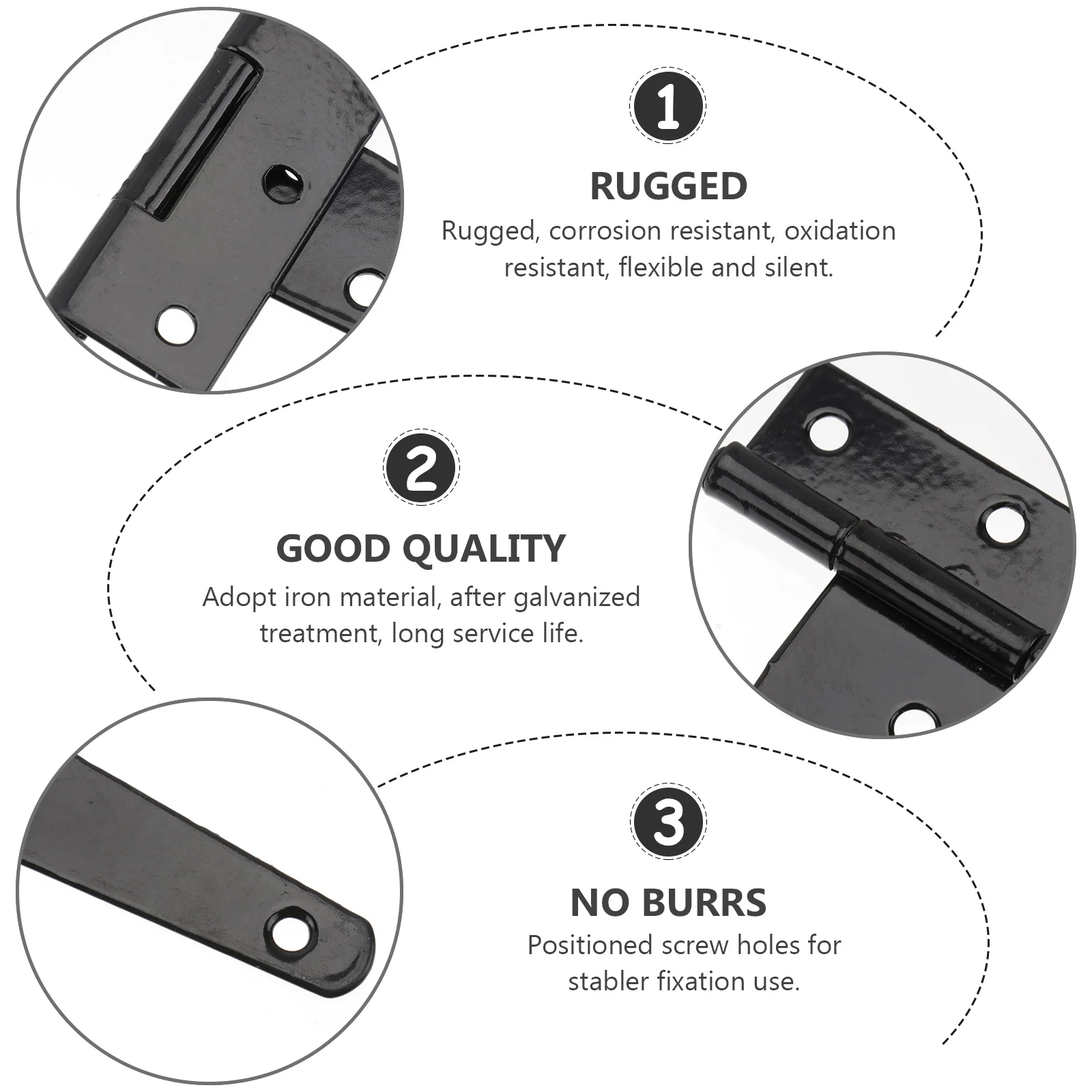 1

RUGGED

Rugged, corrosion resistant, oxidation resistant, flexible and silent.

2

GOOD QUALITY

Adopt iron material, after galvanized treatment, long service life.

3

NO BURRS

Positioned screw holes for stabler fixation use.