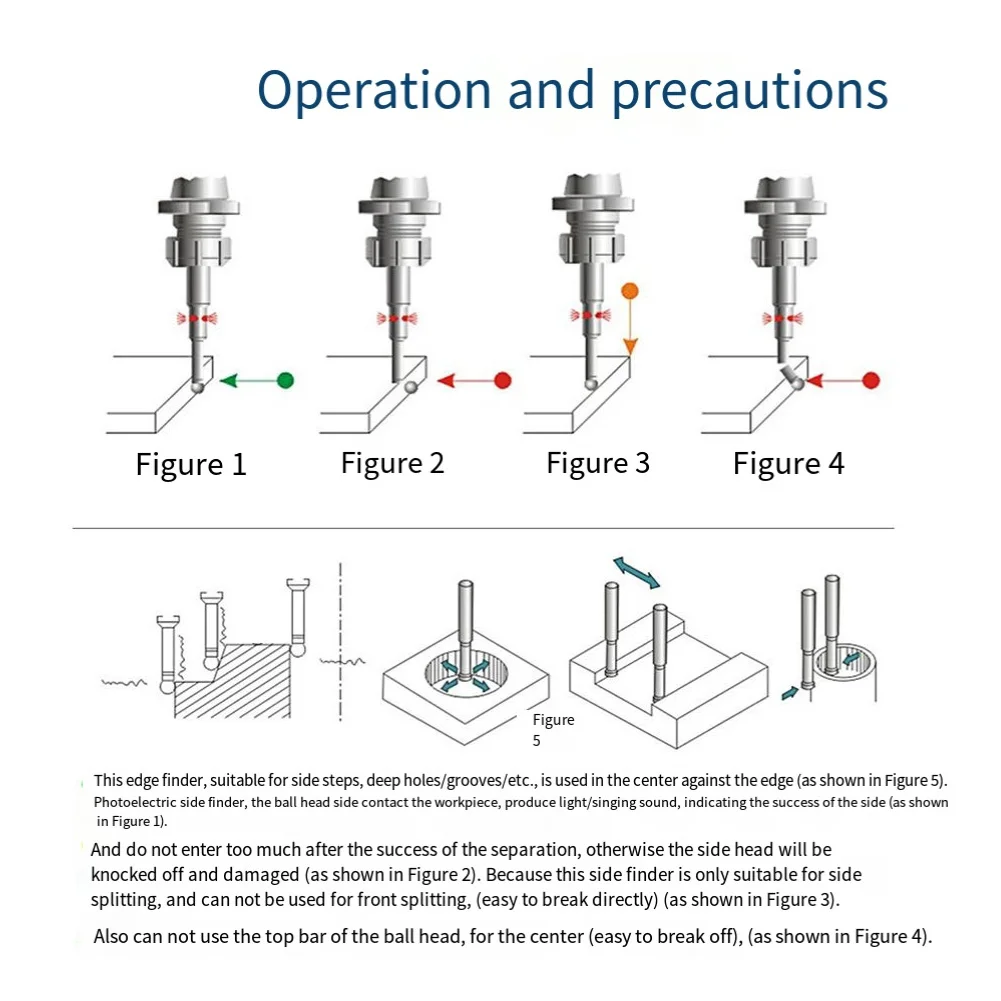 Operation and precautions

Figure 1

Figure 2

Figure 3

Figure 4

Figure 5

This edge finder, suitable for side steps, deep holes/grooves/etc., is used in the center against the edge (as shown in Figure 5).

Photoelectric side finder, the ball head side contact the workpiece, produce light/singing sound, indicating the success of the side (as shown in Figure 1).

And do not enter too much after the success of the separation, otherwise the side head will be knocked off and damaged (as shown in Figure 2). Because this side finder is only suitable for side splitting, and can not be used for front splitting, (easy to break directly) (as shown in Figure 3).

Also can not use the top bar of the ball head, for the center (easy to break off), (as shown in Figure 4).