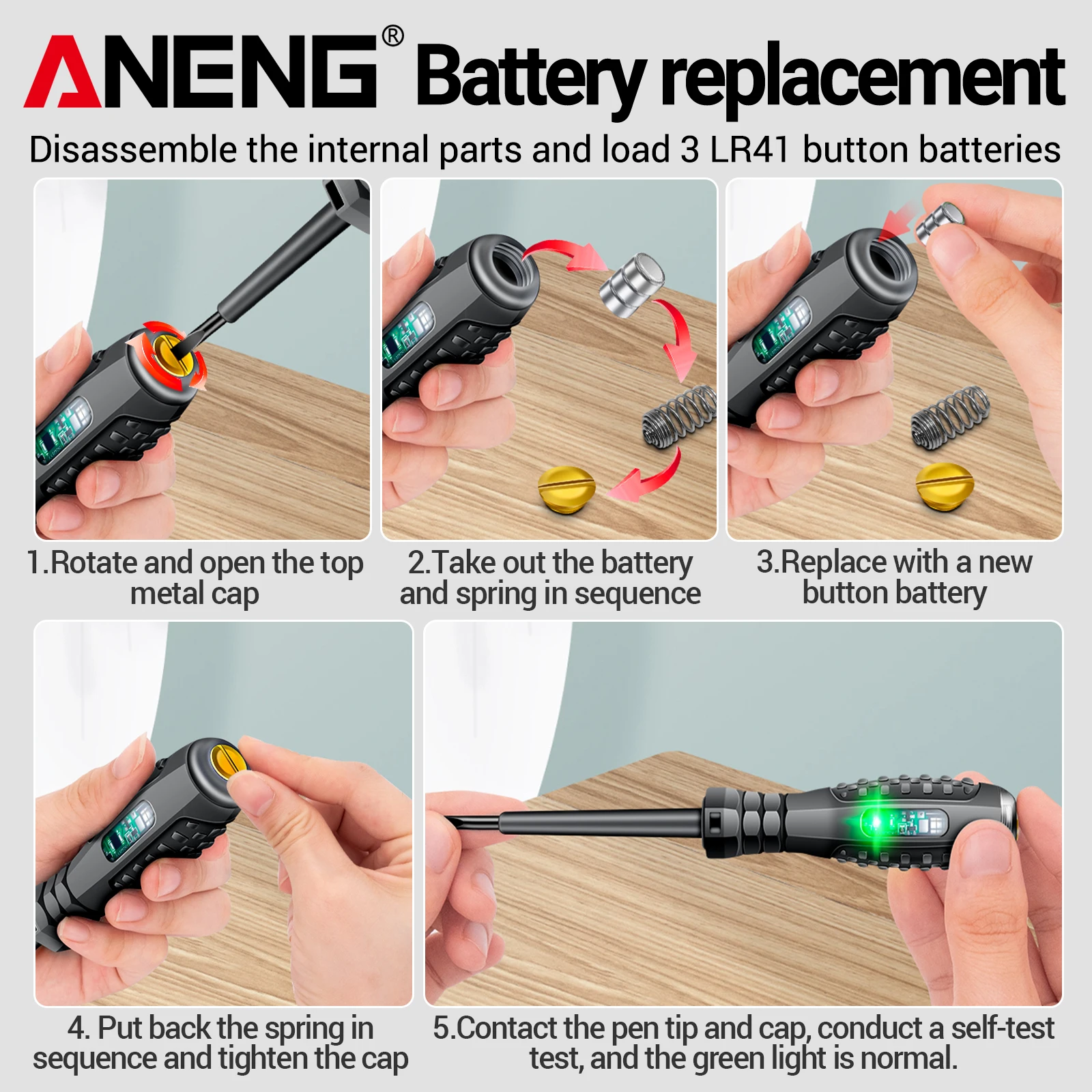 ANENG® Battery replacement

Disassemble the internal parts and load 3 LR41 button batteries

1.Rotate and open the top metal cap

2.Take out the battery and spring in sequence

3.Replace with a new button battery

4. Put back the spring in sequence and tighten the cap

5.Contact the pen tip and cap, conduct a self-test test, and the green light is normal.