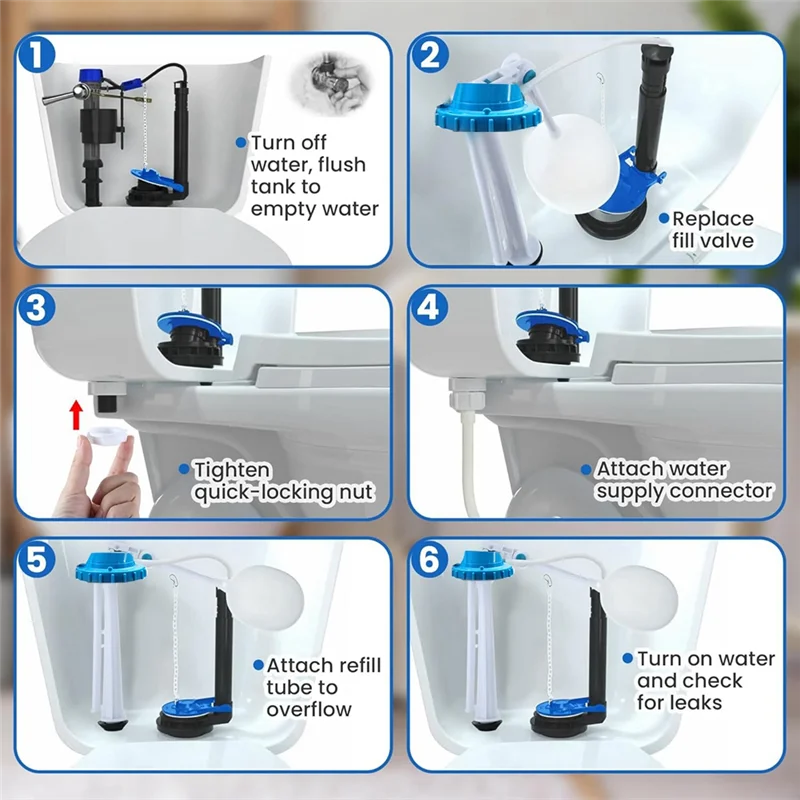 1
Turn off water, flush tank to empty water

2
Replace fill valve

3
Tighten quick-locking nut

4
Attach water supply connector

5
Attach refill tube to overflow

6
Turn on water and check for leaks