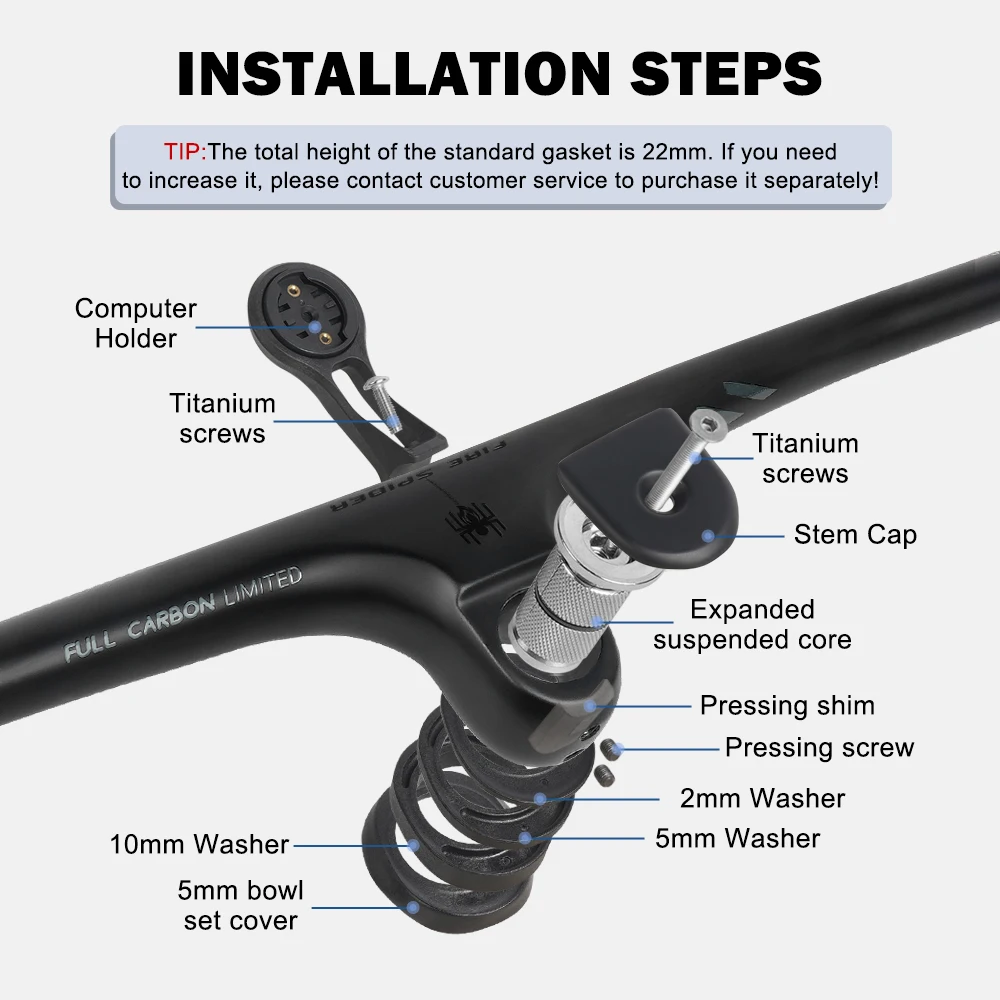 INSTALLATION STEPS

TIP:The total height of the standard gasket is 22mm. If you need to increase it, please contact customer service to purchase it separately!

Computer Holder

Titanium screws

FIRE SPIDER

FULL CARBON LIMITED

Titanium screws

Stem Cap

Expanded suspended core

Pressing shim

Pressing screw

2mm Washer

5mm Washer

10mm Washer

5mm bowl set cover