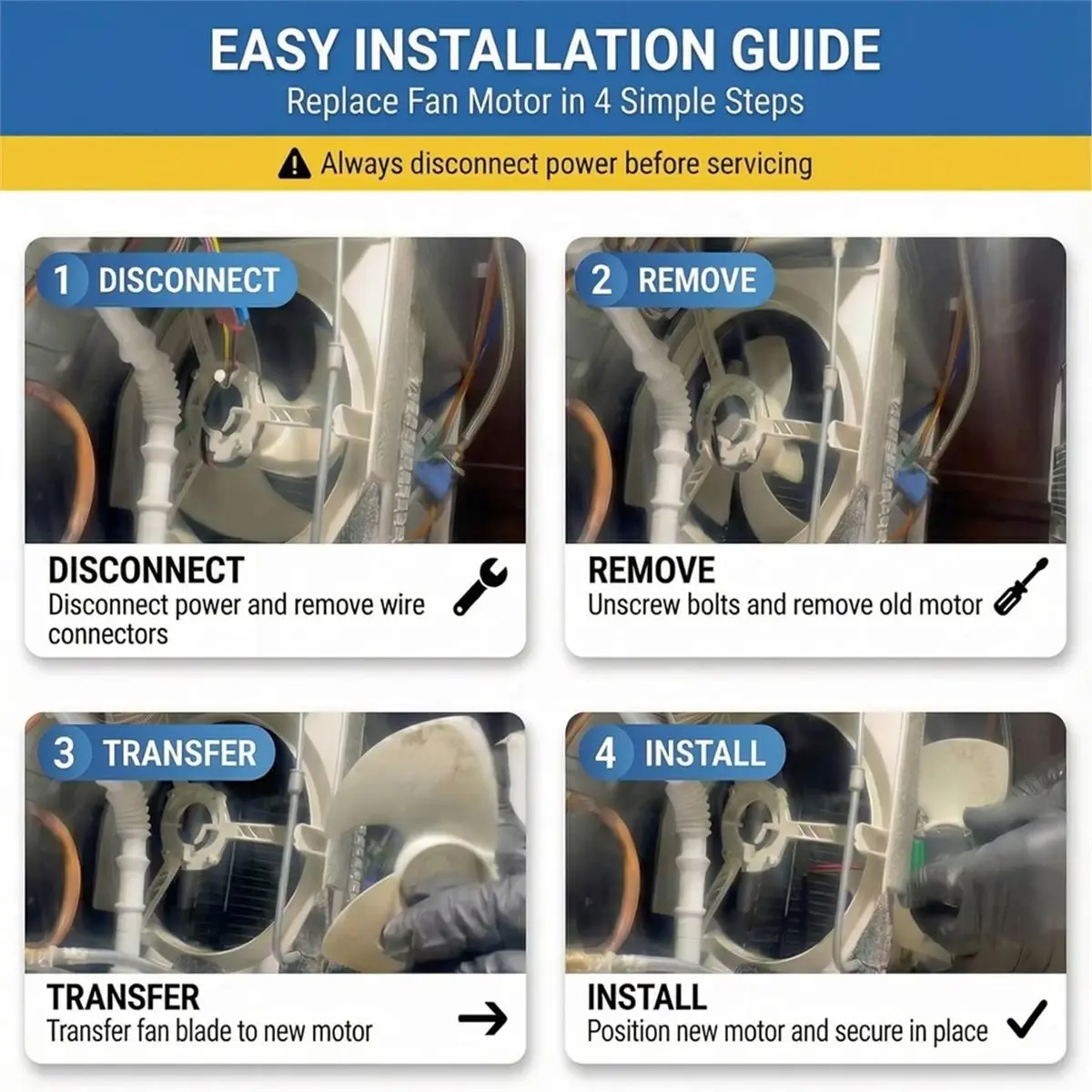 EASY INSTALLATION GUIDE
Replace Fan Motor in 4 Simple Steps

Always disconnect power before servicing

1 DISCONNECT

DISCONNECT
Disconnect power and remove wire connectors

2 REMOVE

REMOVE
Unscrew bolts and remove old motor

3 TRANSFER

TRANSFER
Transfer fan blade to new motor

4 INSTALL

INSTALL
Position new motor and secure in place