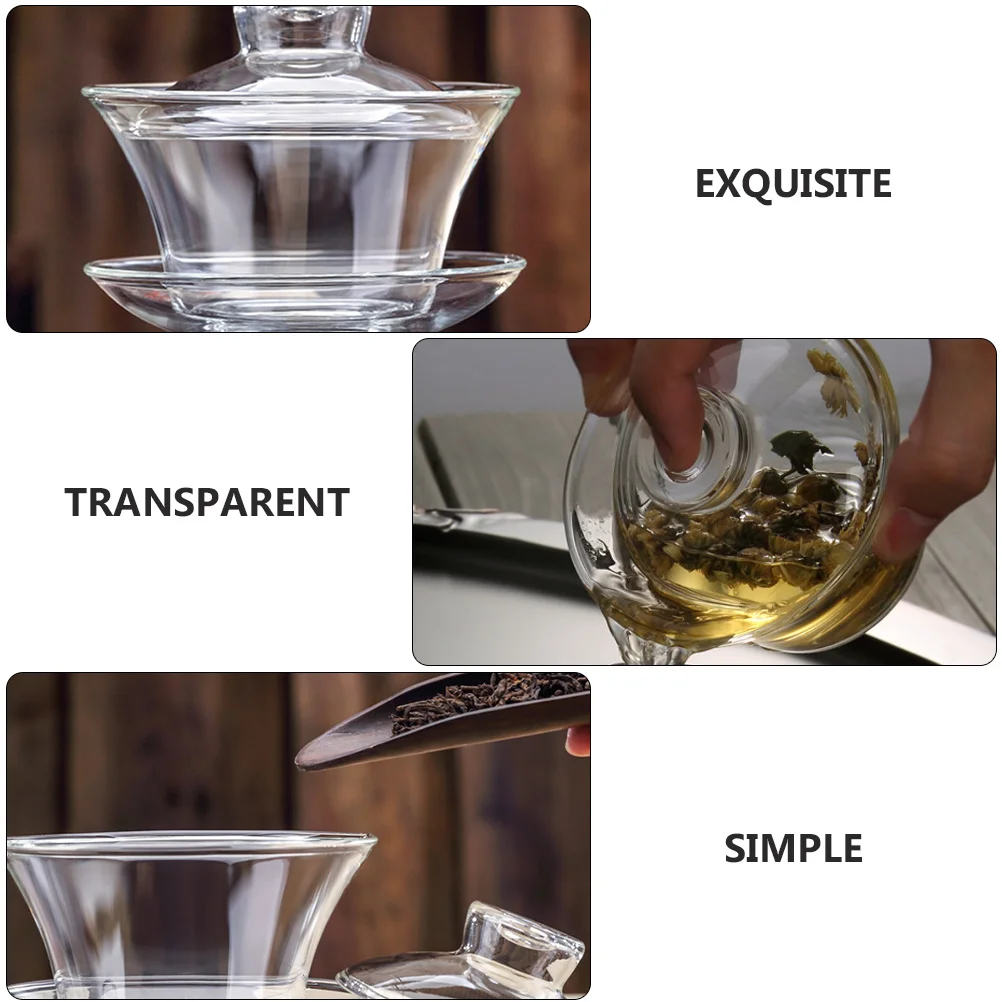 EXQUISITE

TRANSPARENT

SIMPLE