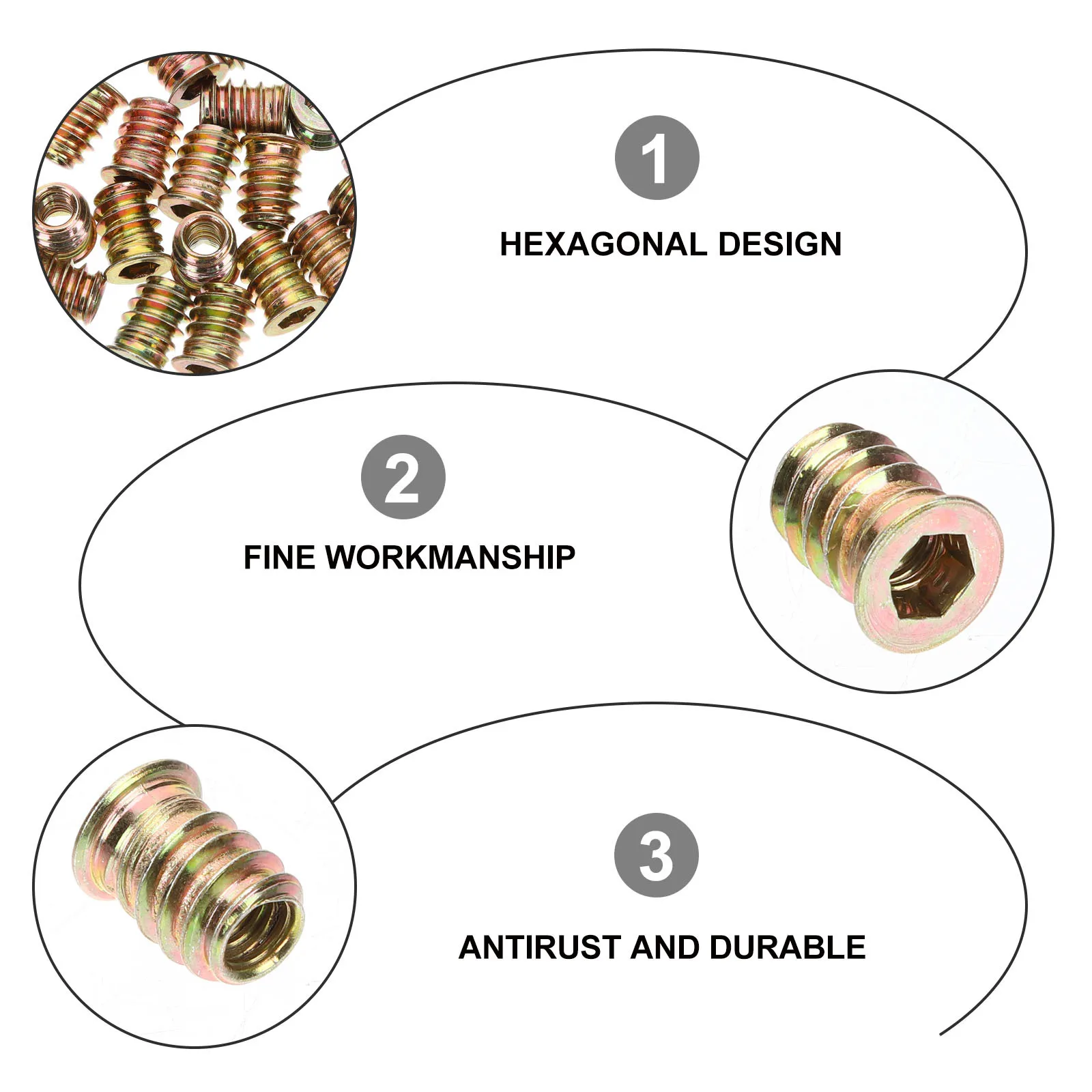 1

HEXAGONAL DESIGN

2

FINE WORKMANSHIP

3

ANTIRUST AND DURABLE