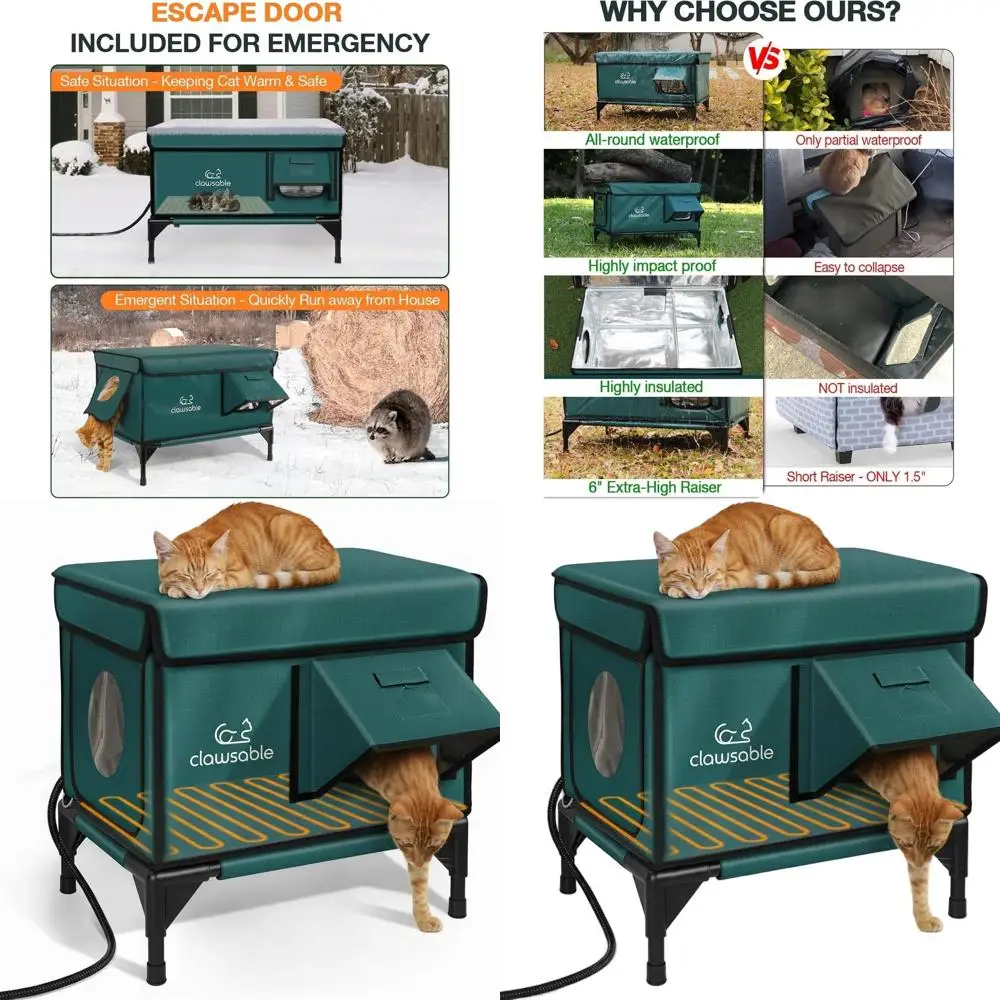 ESCAPE DOOR
INCLUDED FOR EMERGENCY

Safe Situation - Keeping Cat Warm & Safe

clawsable

Emergent Situation - Quickly Run away from House

clawsable

WHY CHOOSE OURS?

VS

clawsable

All-round waterproof

Only partial waterproof

clawsable

Highly impact proof

Easy to collapse

Highly insulated

NOT insulated

6" Extra-High Raiser

Short Raiser - ONLY 1.5"

clawsable

clawsable