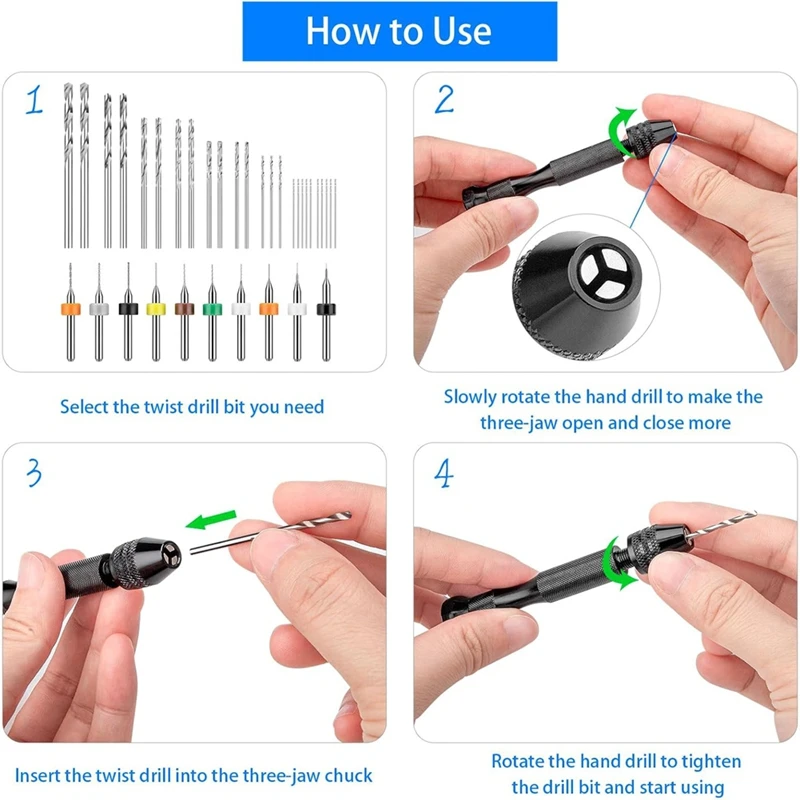 How to Use

1

Select the twist drill bit you need

2

Slowly rotate the hand drill to make the three-jaw open and close more

3

Insert the twist drill into the three-jaw chuck

4

Rotate the hand drill to tighten the drill bit and start using