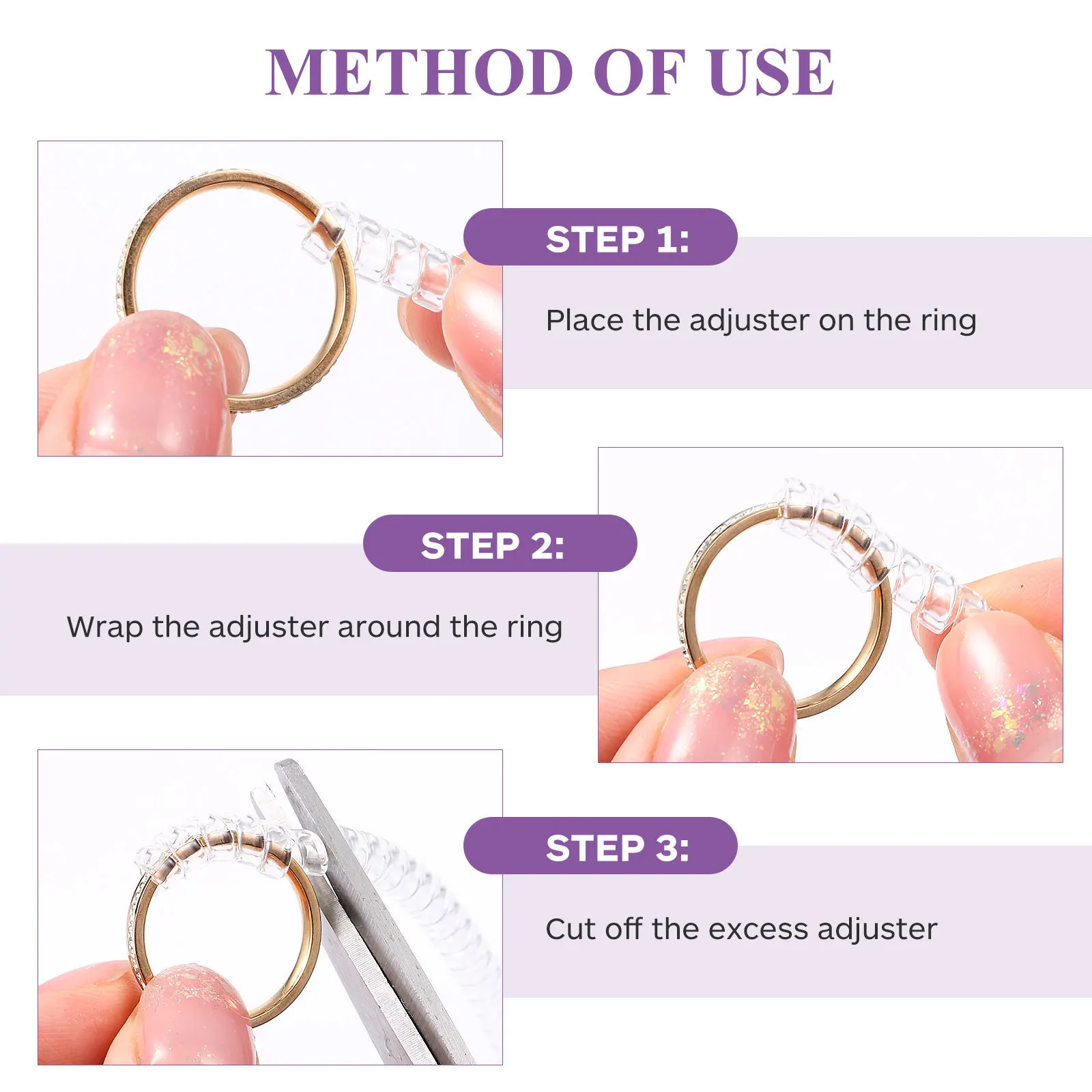 METHOD OF USE

STEP 1:

Place the adjuster on the ring

STEP 2:

Wrap the adjuster around the ring

STEP 3:

Cut off the excess adjuster