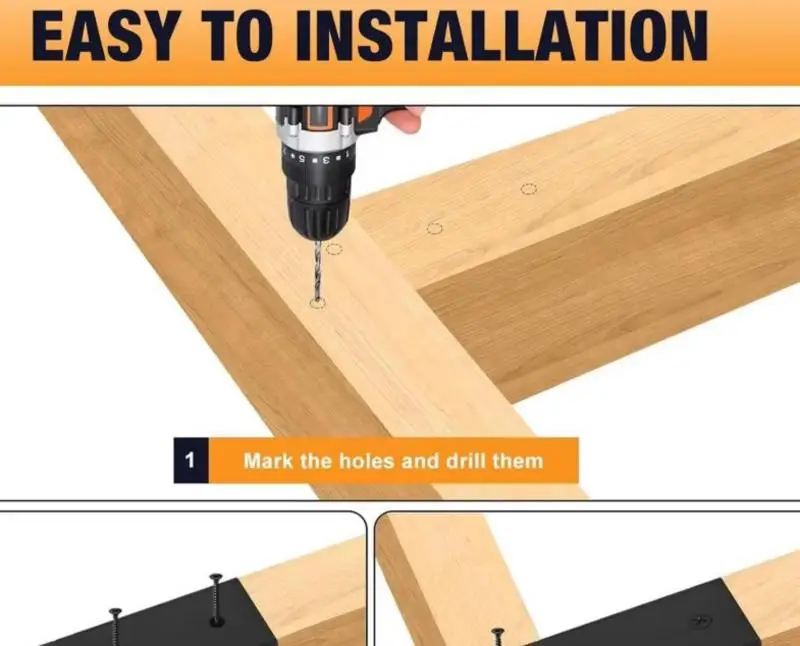 EASY TO INSTALLATION

1 Mark the holes and drill them