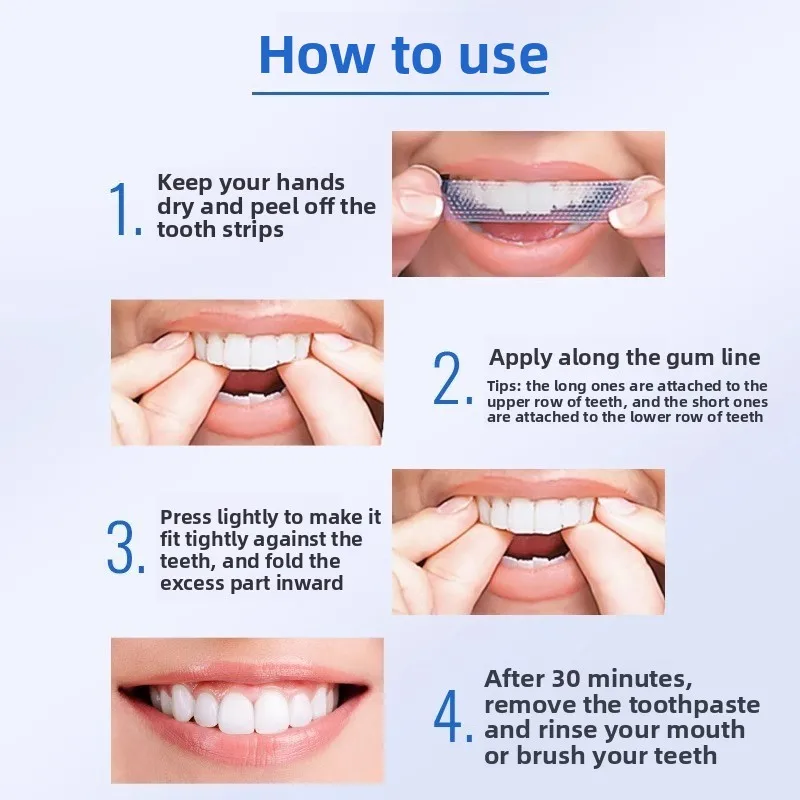 How to use

1. Keep your hands dry and peel off the tooth strips

2. Apply along the gum line
Tips: the long ones are attached to the upper row of teeth, and the short ones are attached to the lower row of teeth

3. Press lightly to make it fit tightly against the teeth, and fold the excess part inward

4. After 30 minutes, remove the toothpaste and rinse your mouth or brush your teeth