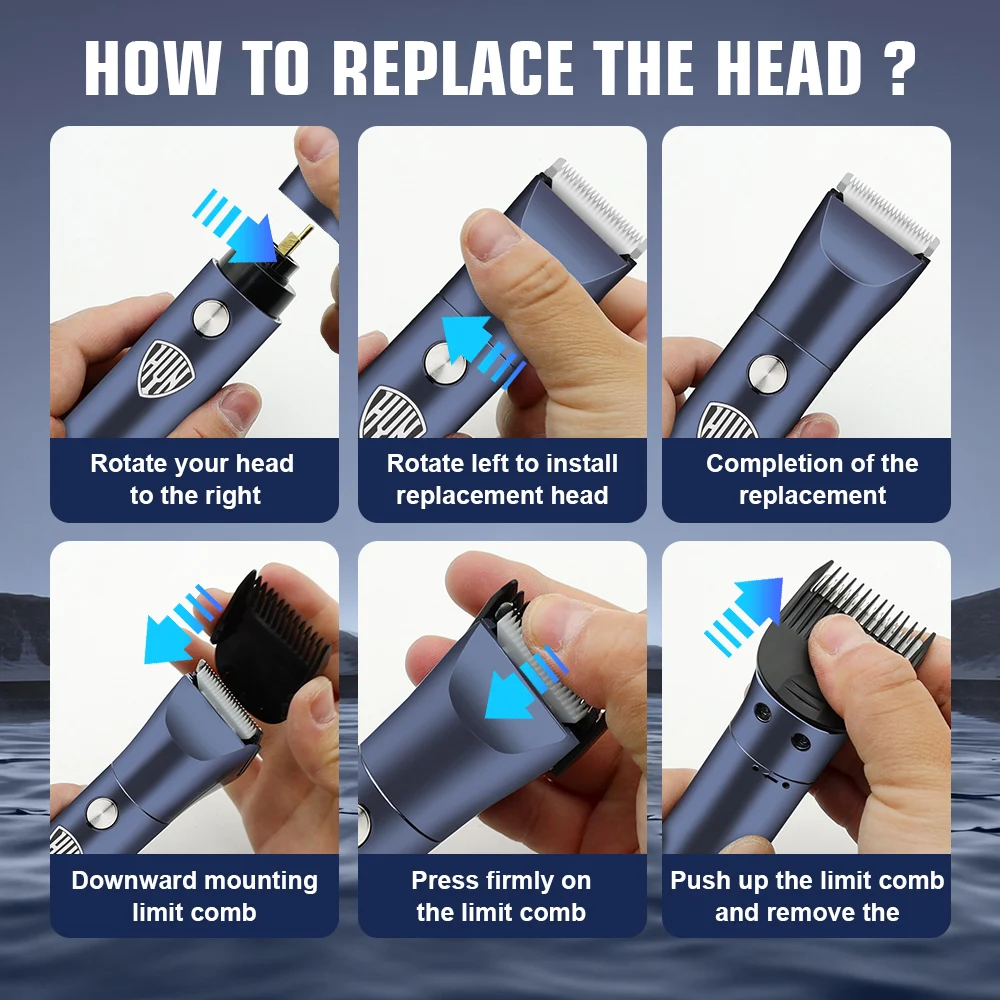 HOW TO REPLACE THE HEAD ?

Rotate your head to the right

Rotate left to install replacement head

Completion of the replacement

Downward mounting limit comb

Press firmly on the limit comb

Push up the limit comb and remove the