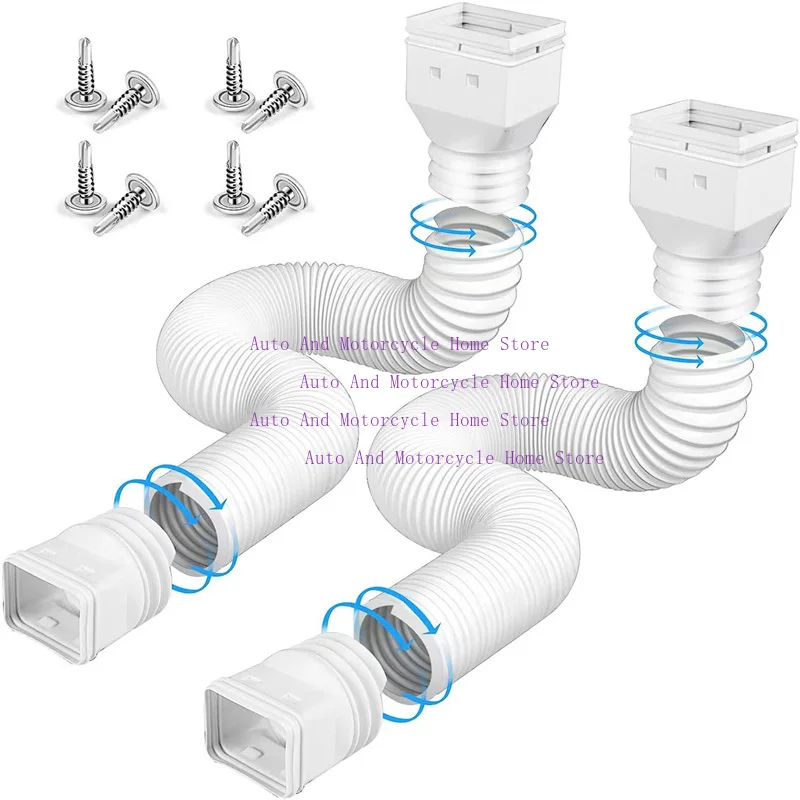 Auto And Motorcycle Home Store
Auto And Motorcycle Home Store
Auto And Motorcycle Home Store
Auto And Motorcycle Home Store