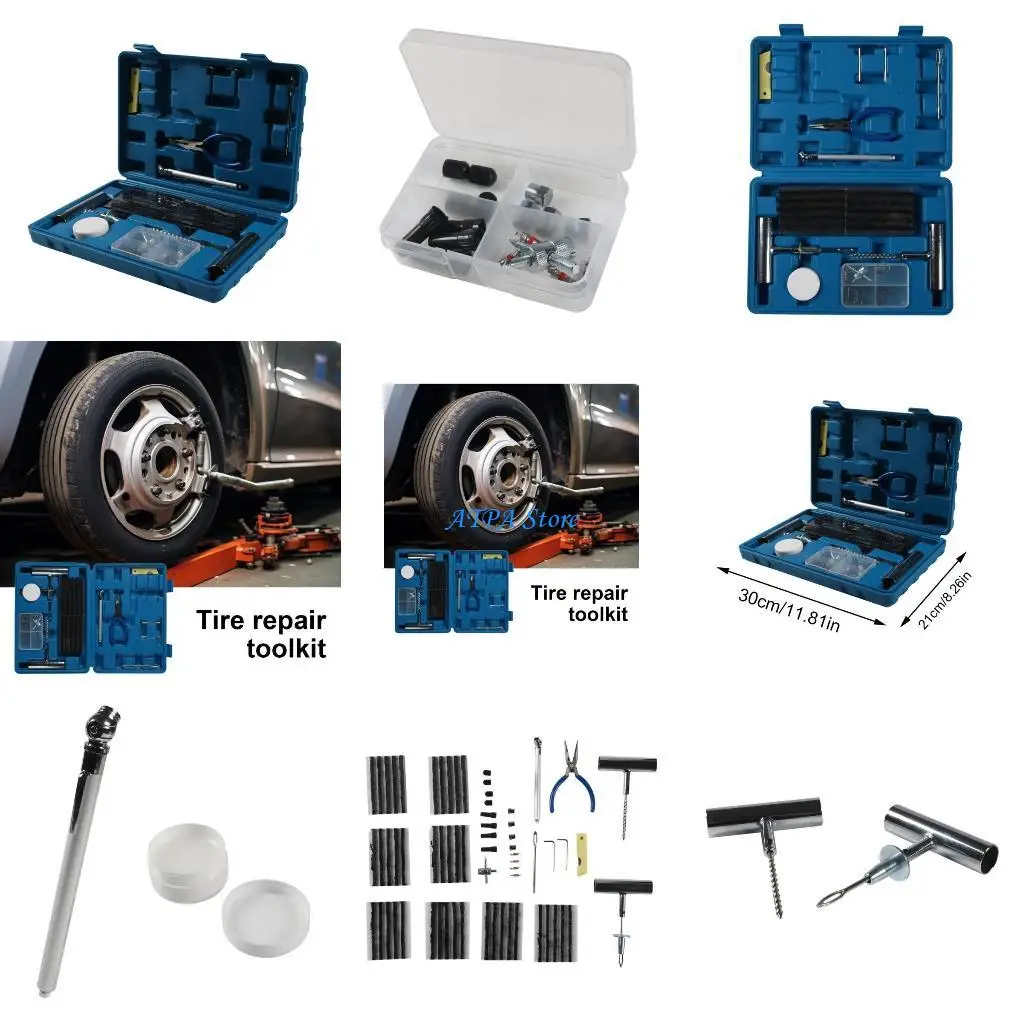 Tire repair toolkit

ATPA Store

Tire repair toolkit

30cm/11.81in

21cm/8.26in