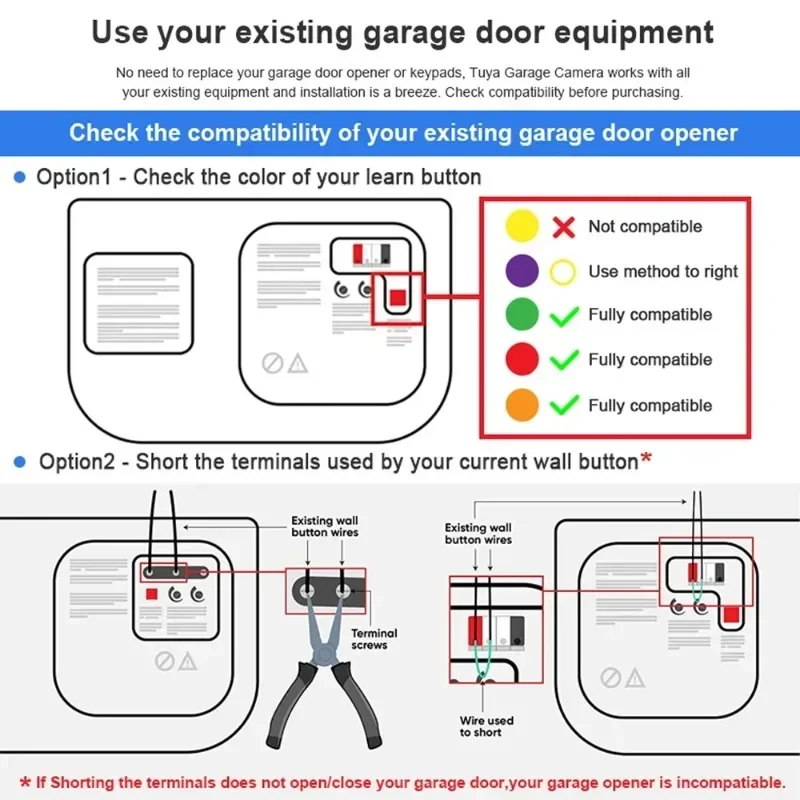 Use your existing garage door equipment

No need to replace your garage door opener or keypads, Tuya Garage Camera works with all your existing equipment and installation is a breeze. Check compatibility before purchasing.

Check the compatibility of your existing garage door opener

Option1 - Check the color of your learn button

Not compatible
Use method to right
Fully compatible
Fully compatible
Fully compatible

Option2 - Short the terminals used by your current wall button*

Existing wall button wires
Terminal screws

Existing wall button wires
Wire used to short

* If Shorting the terminals does not open/close your garage door,your garage opener is incompatiable.