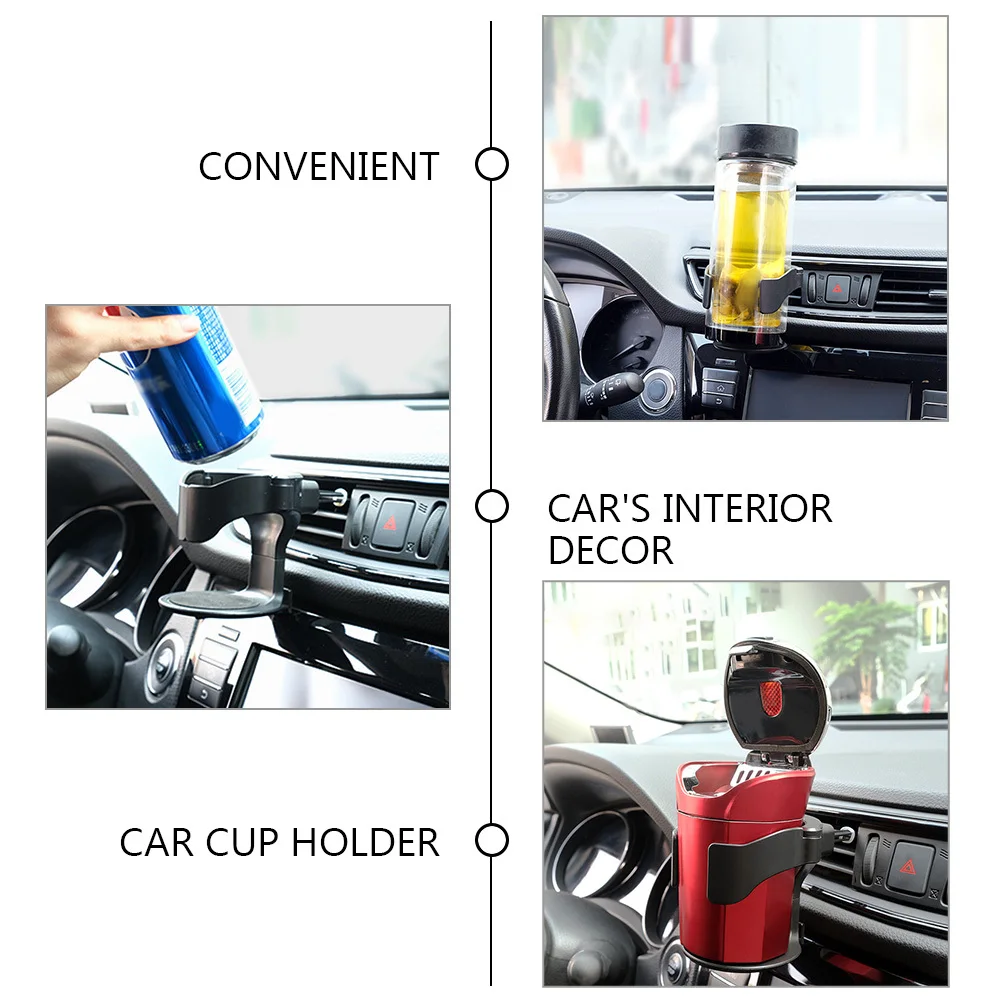 CONVENIENT

CAR'S INTERIOR DECOR

CAR CUP HOLDER