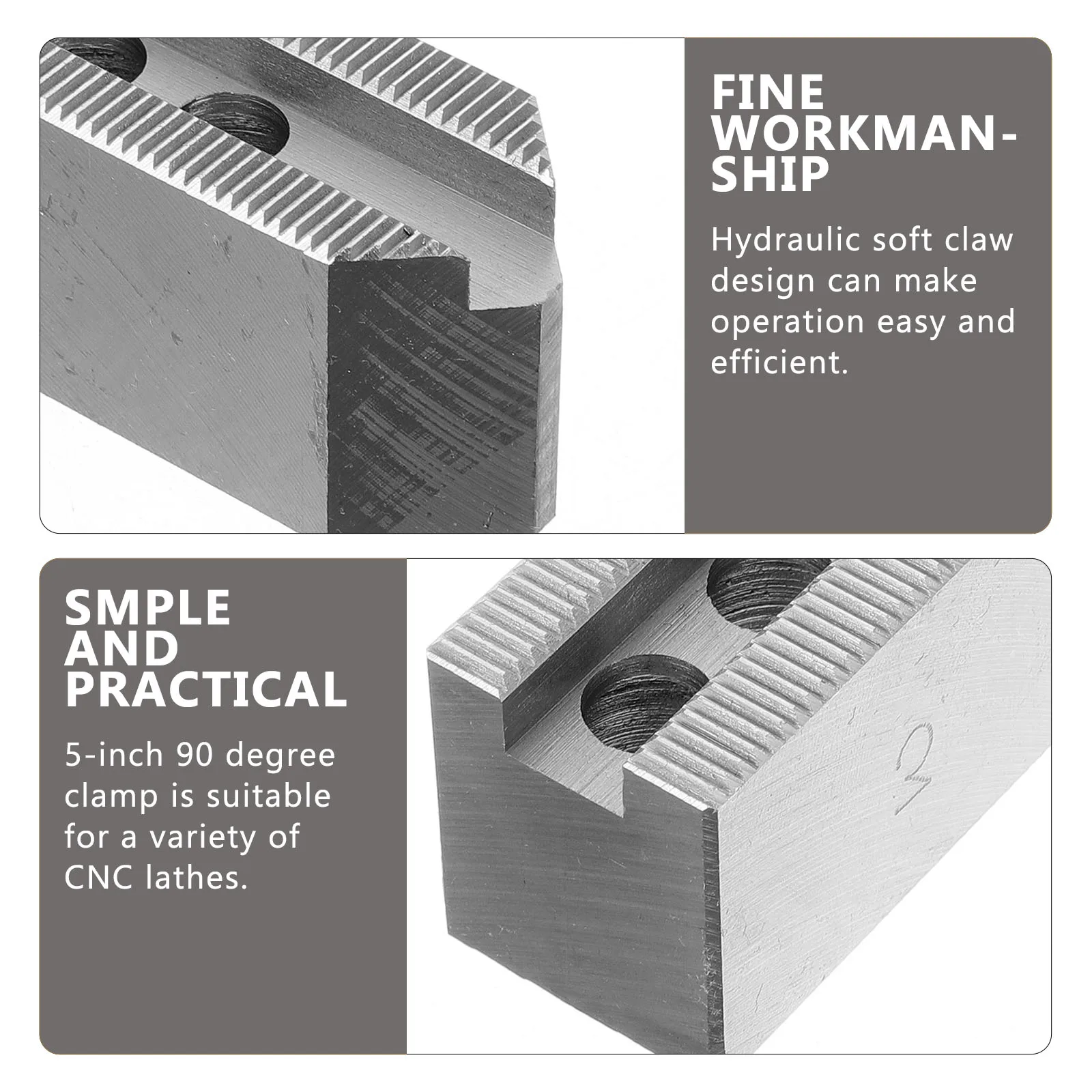 FINE WORKMANSHIP

Hydraulic soft claw design can make operation easy and efficient.

SMPLE AND PRACTICAL

5-inch 90 degree clamp is suitable for a variety of CNC lathes.

3