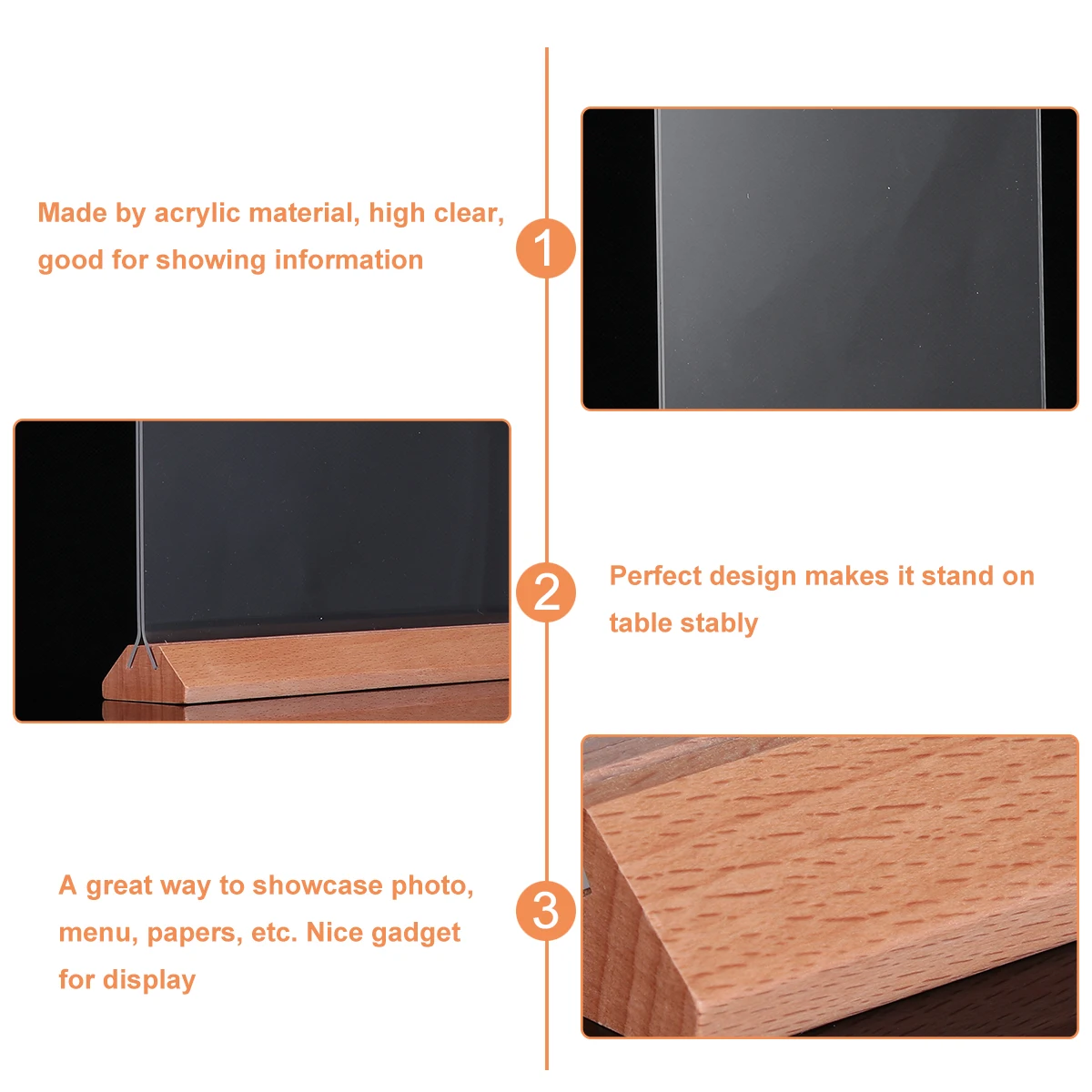 Made by acrylic material, high clear, good for showing information

1

2

Perfect design makes it stand on table stably

A great way to showcase photo, menu, papers, etc. Nice gadget for display

3