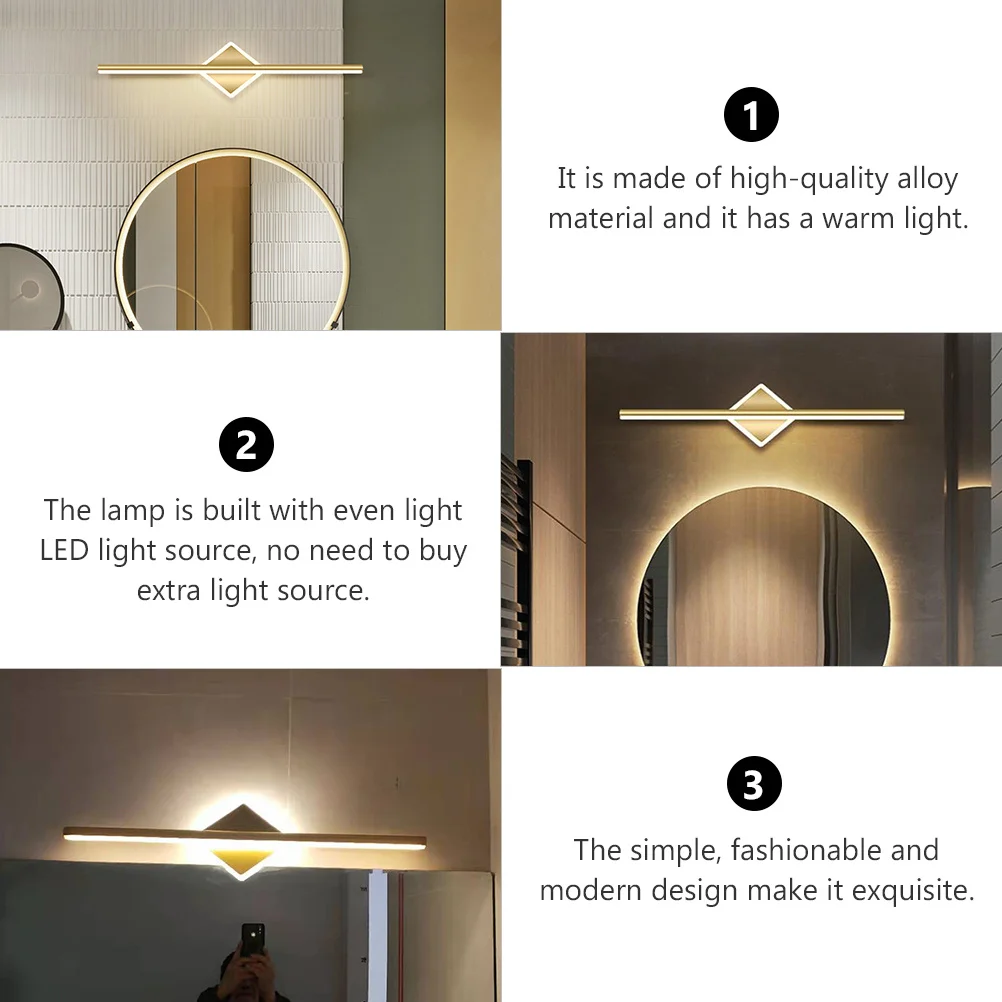 1

It is made of high-quality alloy material and it has a warm light.

2

The lamp is built with even light LED light source, no need to buy extra light source.

3

The simple, fashionable and modern design make it exquisite.