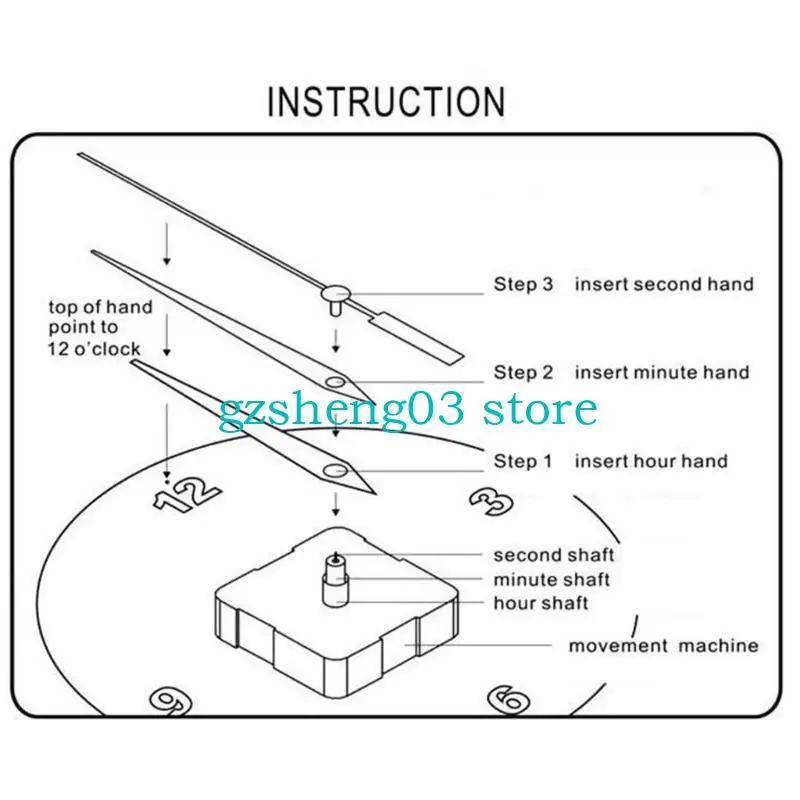 INSTRUCTION

top of hand point to 12 o'clock

Step 3 insert second hand

Step 2 insert minute hand

gzsheng03 store

Step 1 insert hour hand

12

3

second shaft

minute shaft

hour shaft

movement machine

9

6