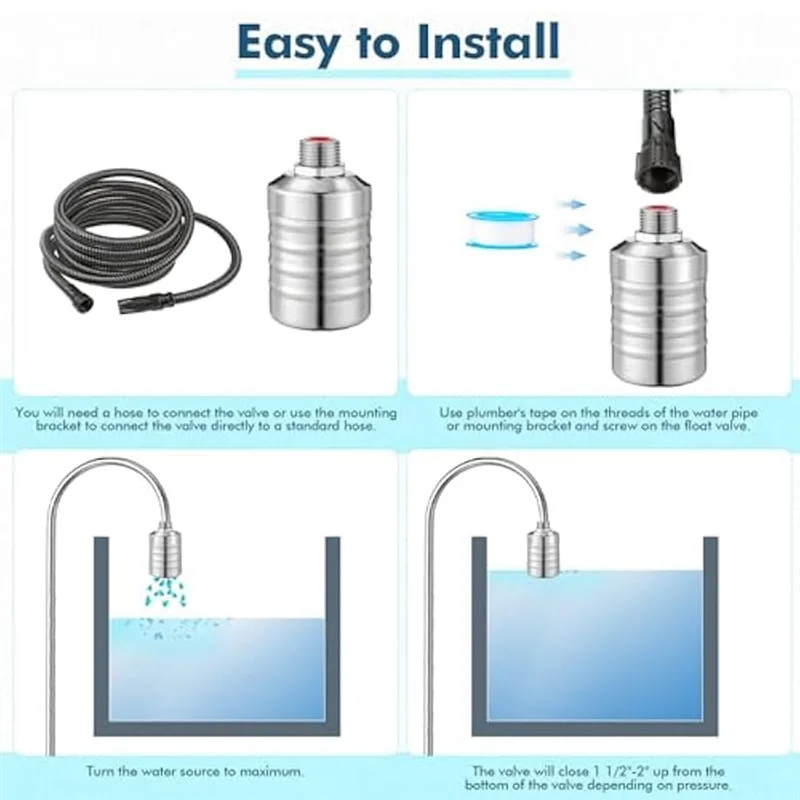 Easy to Install

You will need a hose to connect the valve or use the mounting bracket to connect the valve directly to a standard hose.

Use plumber's tape on the threads of the water pipe or mounting bracket and screw on the float valve.

Turn the water source to maximum.

The valve will close 1 1/2"-2" up from the bottom of the valve depending on pressure.