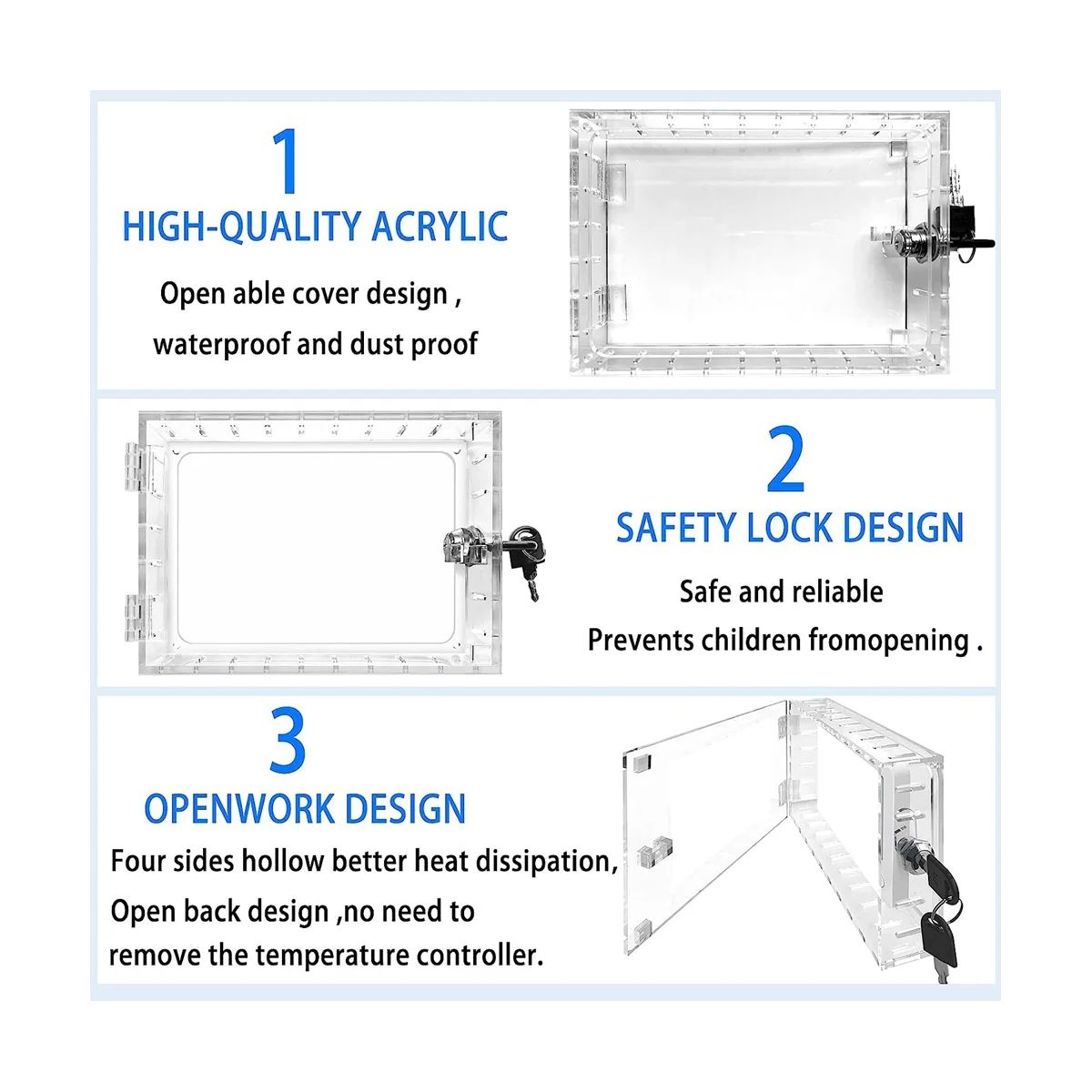 1
HIGH-QUALITY ACRYLIC

Open able cover design ,
waterproof and dust proof

2
SAFETY LOCK DESIGN

Safe and reliable
Prevents children fromopening .

3
OPENWORK DESIGN

Four sides hollow better heat dissipation,
Open back design ,no need to
remove the temperature controller.